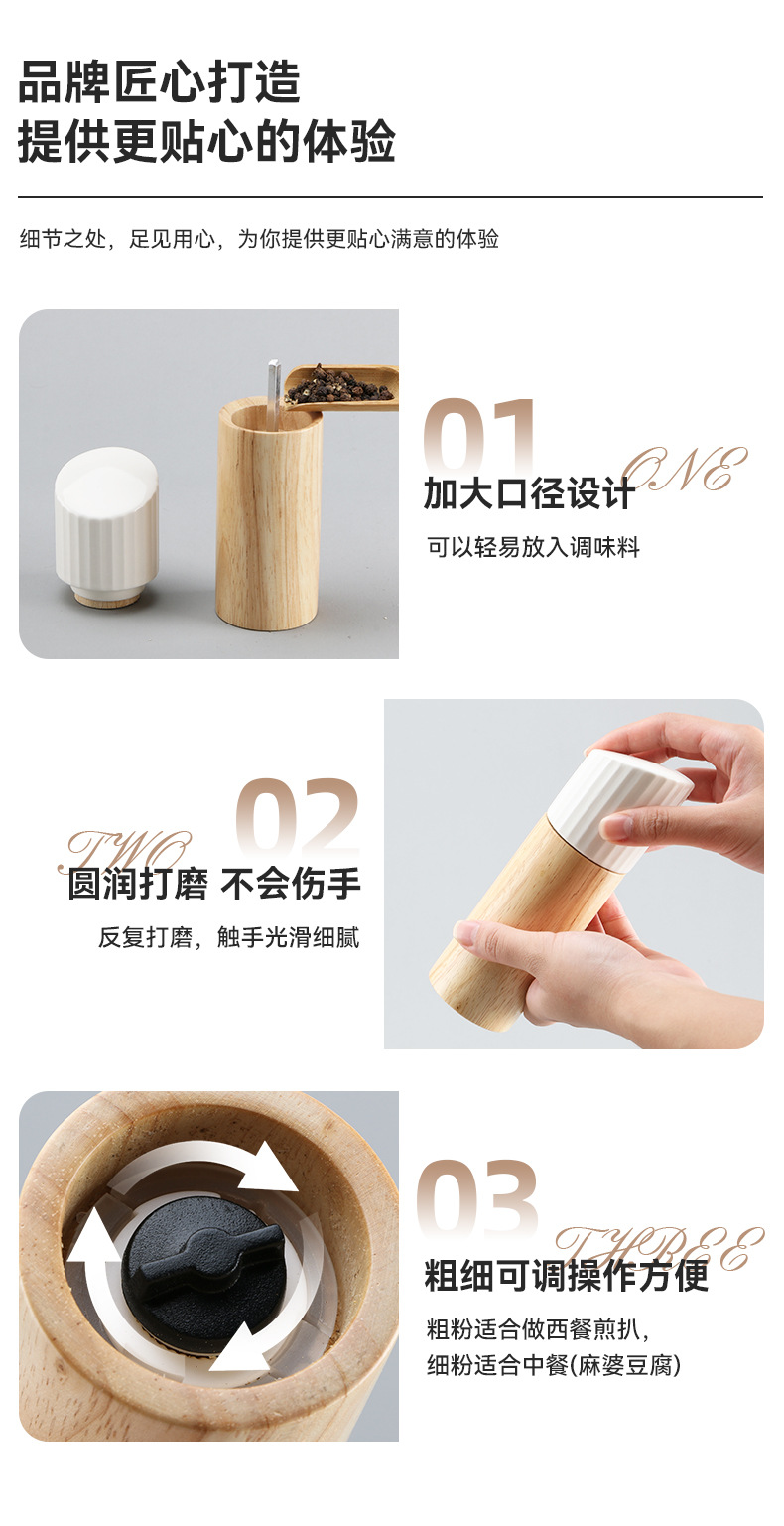 品牌匠心打造
提供更贴心的体验

细节之处，足见用心，为你提供更贴心满意的体验

01
ONE
加大口径设计
可以轻易放入调味料

02
TWO
圆润打磨 不会伤手
反复打磨，触手光滑细腻

03
THREE
粗细可调操作方便
粗粉适合做西餐煎扒，
细粉适合中餐(麻婆豆腐)