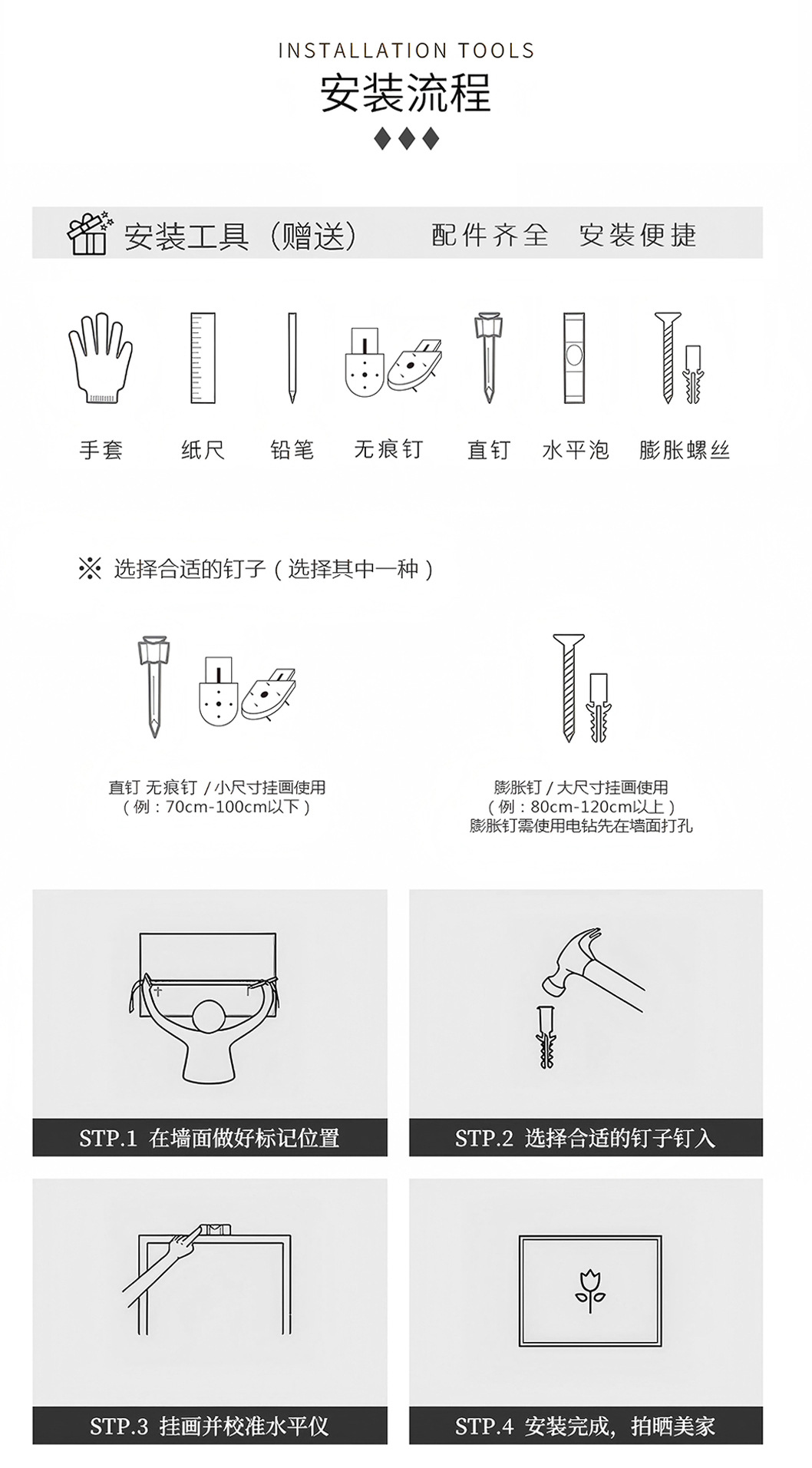 INSTALLATION TOOLS
安装流程

安装工具（赠送） 配件齐全 安装便捷

手套 纸尺 铅笔 无痕钉 直钉 水平泡 膨胀螺丝

※ 选择合适的钉子（选择其中一种）

直钉 无痕钉 / 小尺寸挂画使用
（例：70cm-100cm以下）

膨胀钉 / 大尺寸挂画使用
（例：80cm-120cm以上）
膨胀钉需使用电钻先在墙面打孔

STP.1 在墙面做好标记位置

STP.2 选择合适的钉子钉入

STP.3 挂画并校准水平仪

STP.4 安装完成，拍晒美家