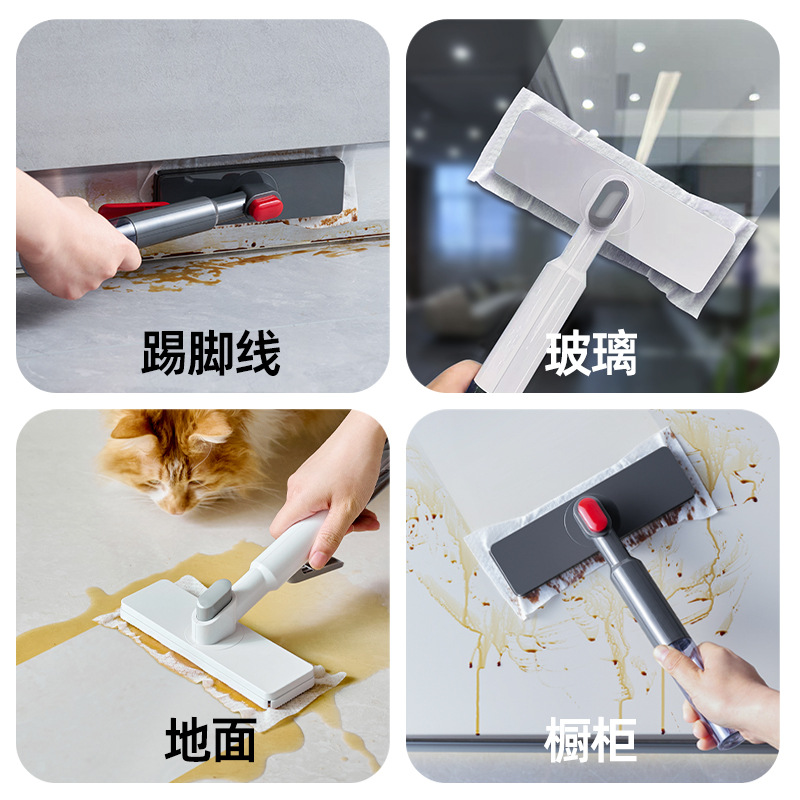 踢脚线

玻璃

地面

橱柜