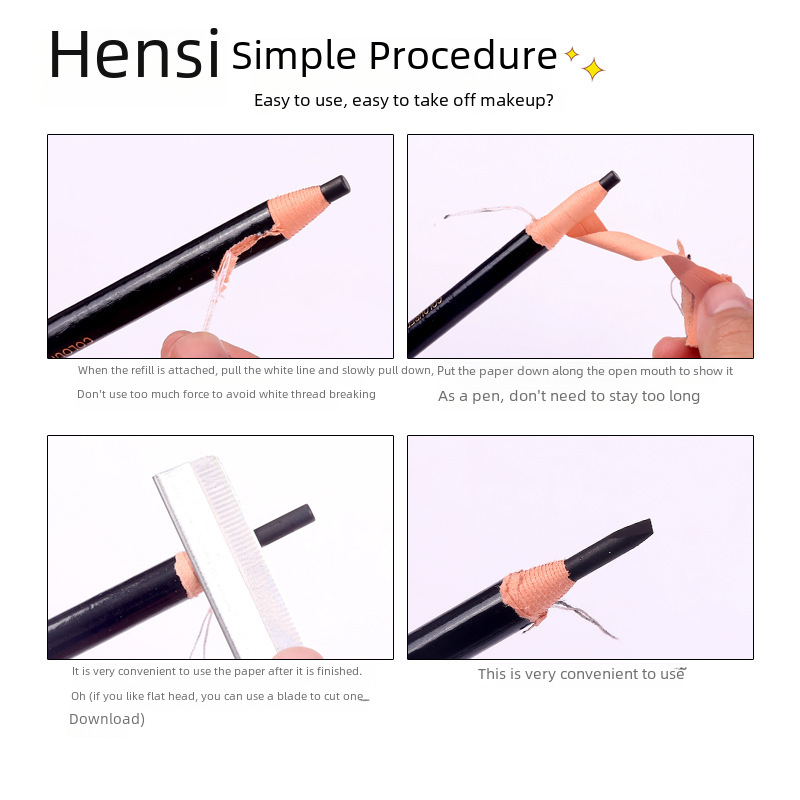 Hensi Simple Procedure

Easy to use, easy to take off makeup?

When the refill is attached, pull the white line and slowly pull down,

Don't use too much force to avoid white thread breaking

Put the paper down along the open mouth to show it

As a pen, don't need to stay too long

It is very convenient to use the paper after it is finished.

Oh (if you like flat head, you can use a blade to cut one Download)

This is very convenient to use