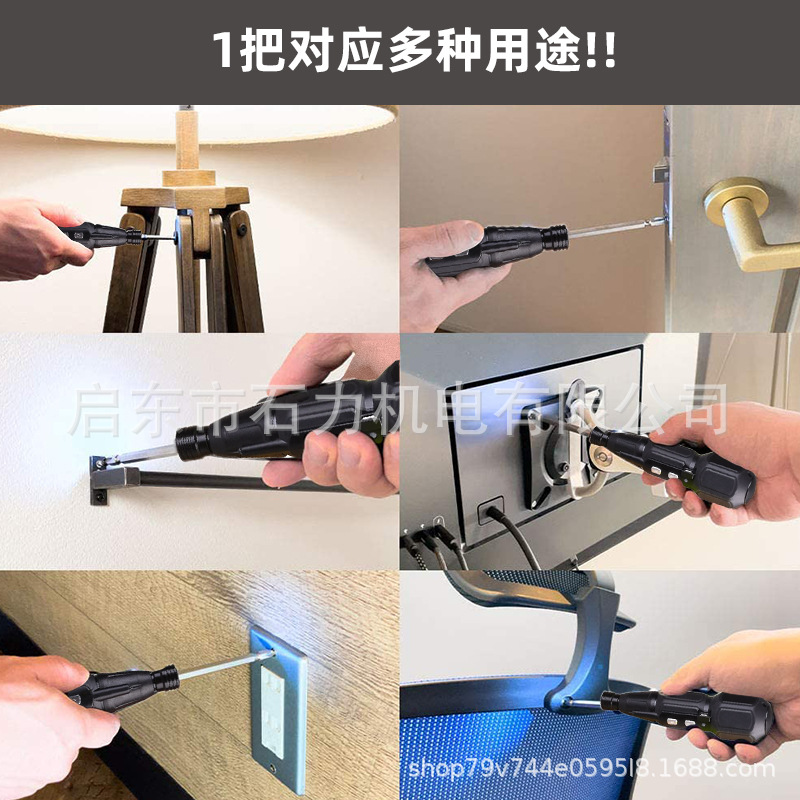 1把对应多种用途!!

启东市石力机电有限公司

shop79v744e0595l8.1688.com