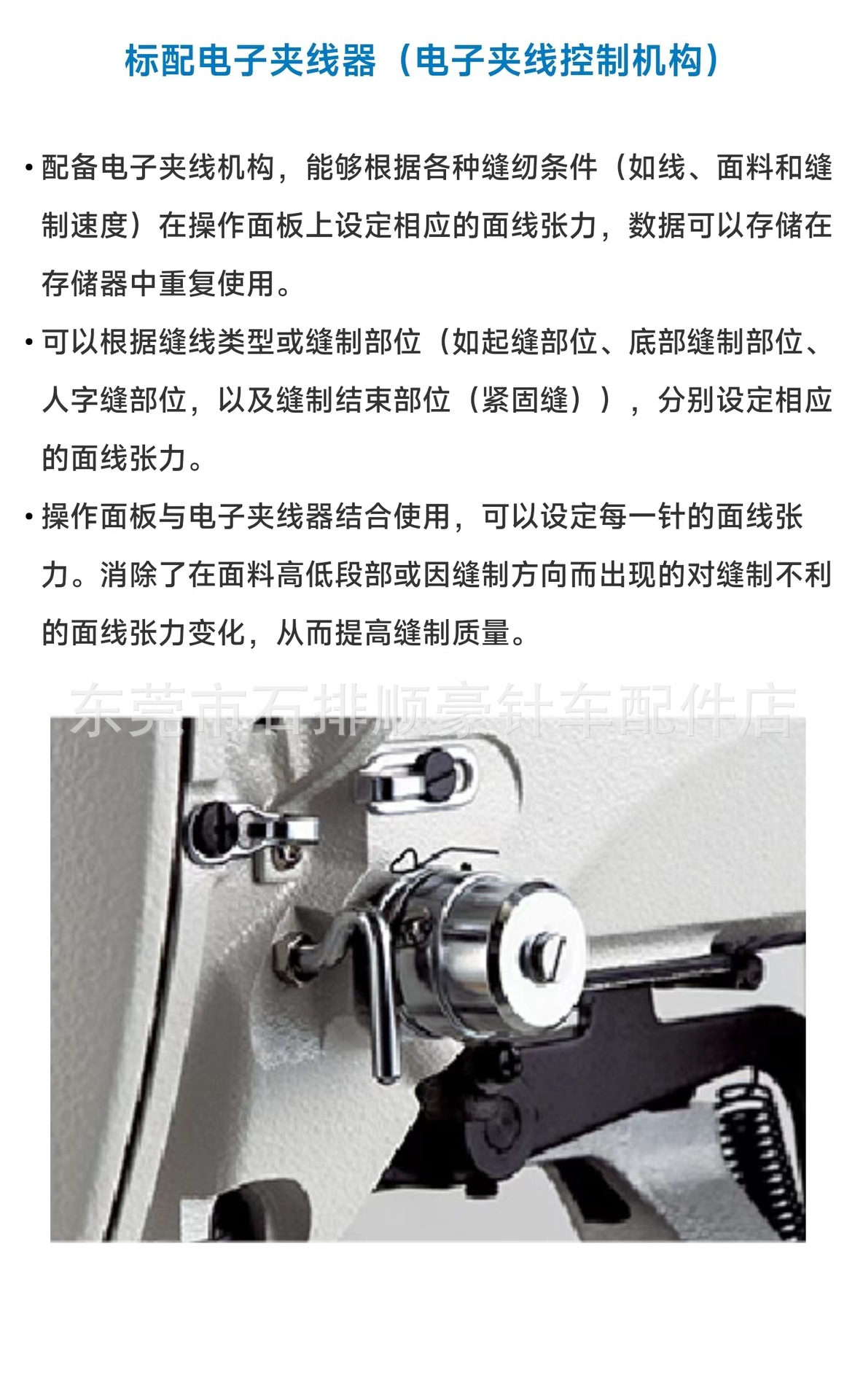 标配电子夹线器（电子夹线控制机构）

• 配备电子夹线机构，能够根据各种缝纫条件（如线、面料和缝制速度）在操作面板上设定相应的面线张力，数据可以存储在存储器中重复使用。

• 可以根据缝线类型或缝制部位（如起缝部位、底部缝制部位、人字缝部位，以及缝制结束部位（紧固缝）），分别设定相应的面线张力。

• 操作面板与电子夹线器结合使用，可以设定每一针的面线张力。消除了在面料高低段部或因缝制方向而出现的对缝制不利的面线张力变化，从而提高缝制质量。

东莞市石排顺豪针车配件店