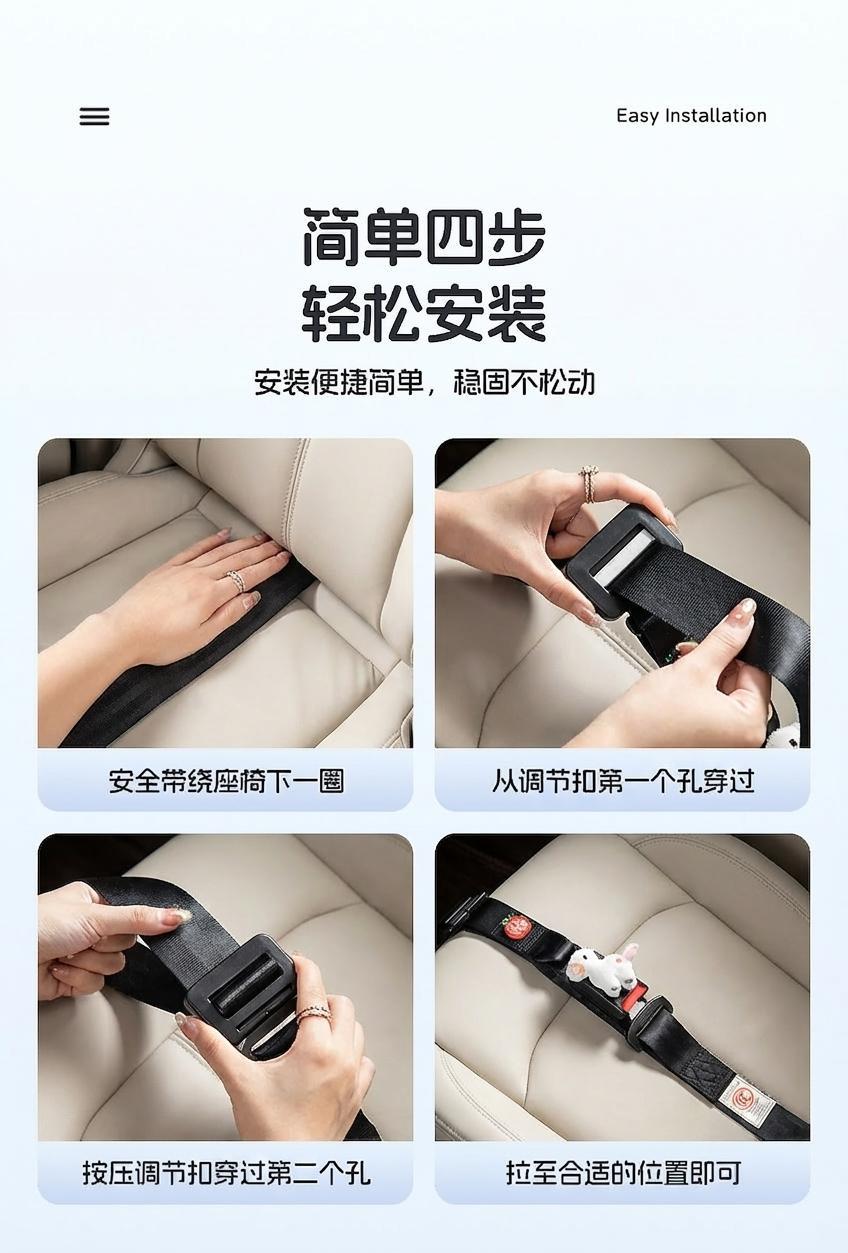 Easy Installation

简单四步
轻松安装

安装便捷简单，稳固不松动

安全带绕座椅下一圈

从调节扣第一个孔穿过

按压调节扣穿过第二个孔

拉至合适的位置即可