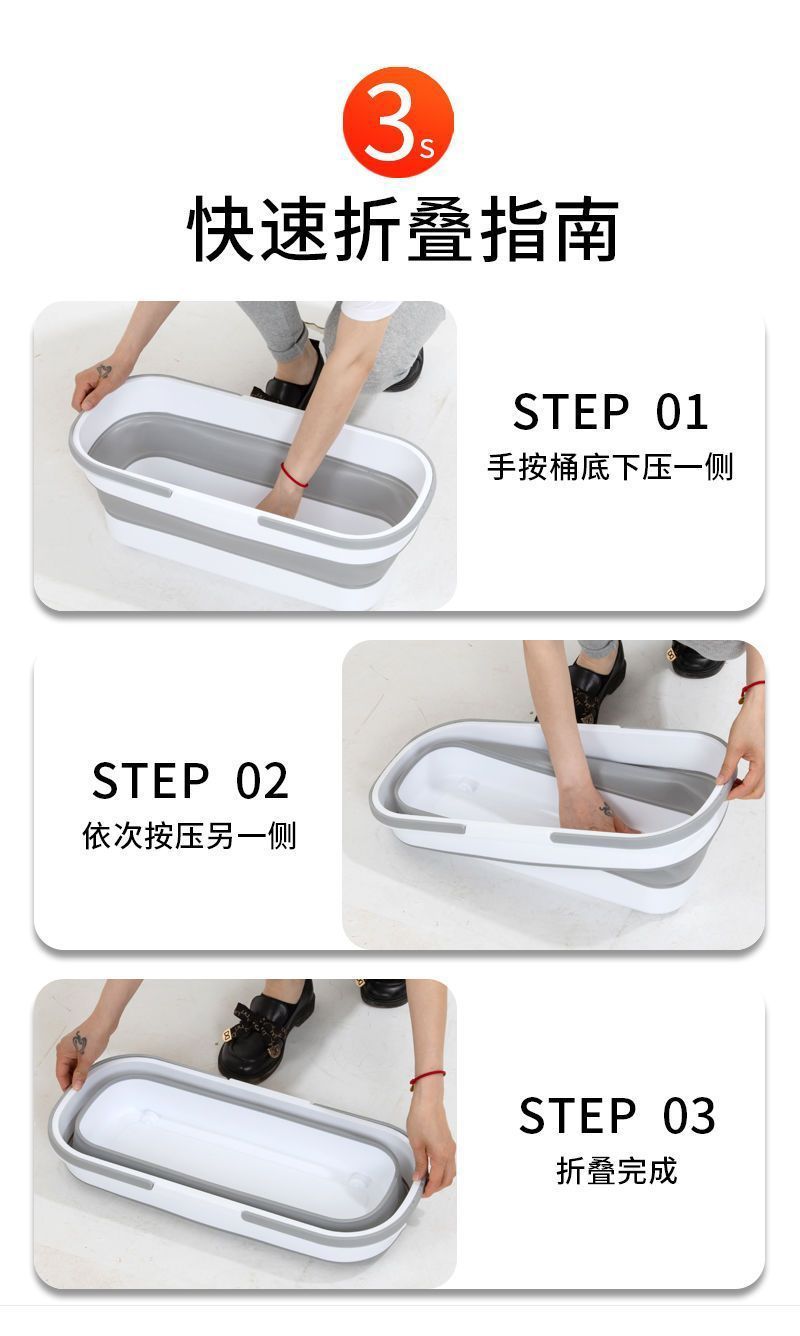 3s

快速折叠指南

STEP 01
手按桶底下压一侧

STEP 02
依次按压另一侧

STEP 03
折叠完成