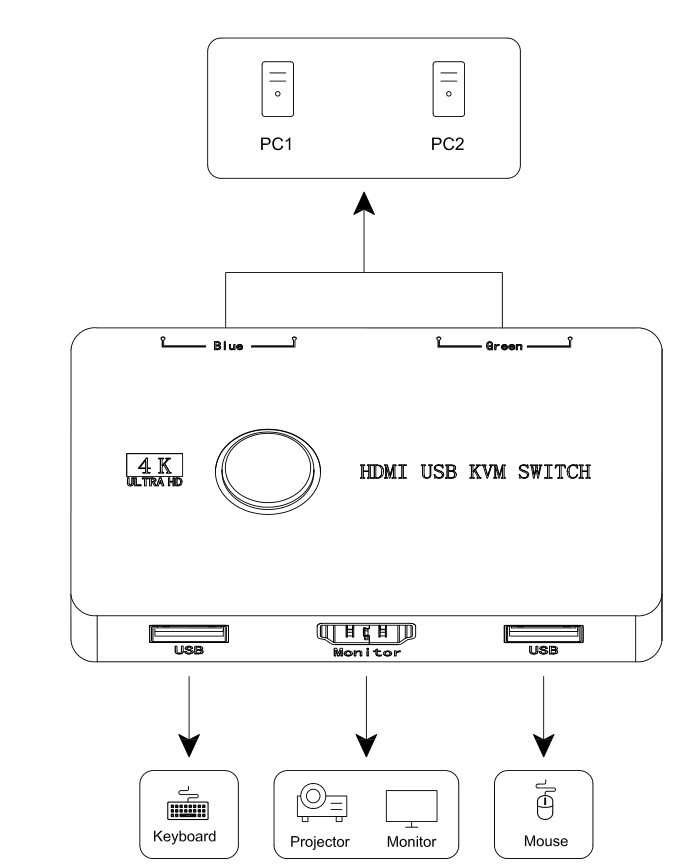 PC1
PC2

Blue
Green

4K
ULTRA HD

HDMI USB KVM SWITCH

USB
Monitor
USB

Keyboard
Projector
Monitor
Mouse