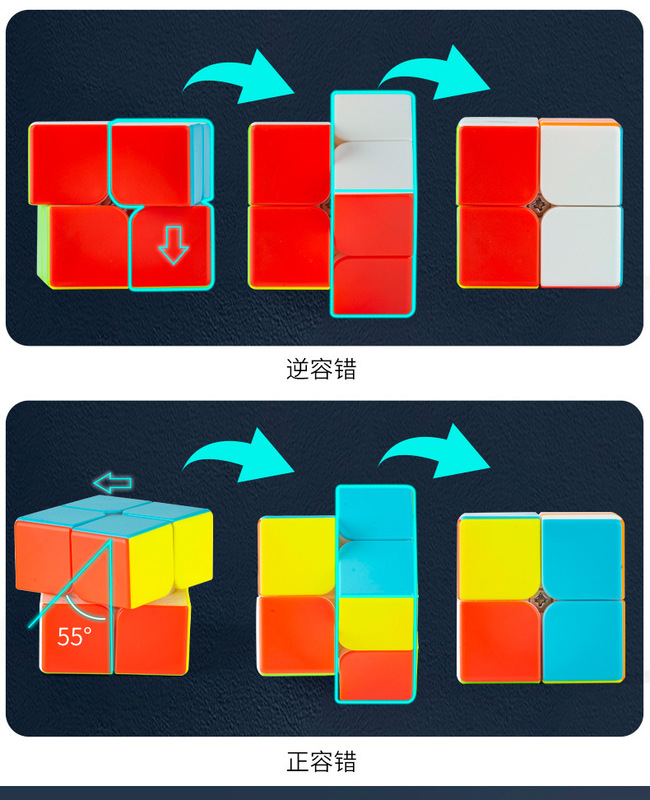 逆容错

55°

正容错