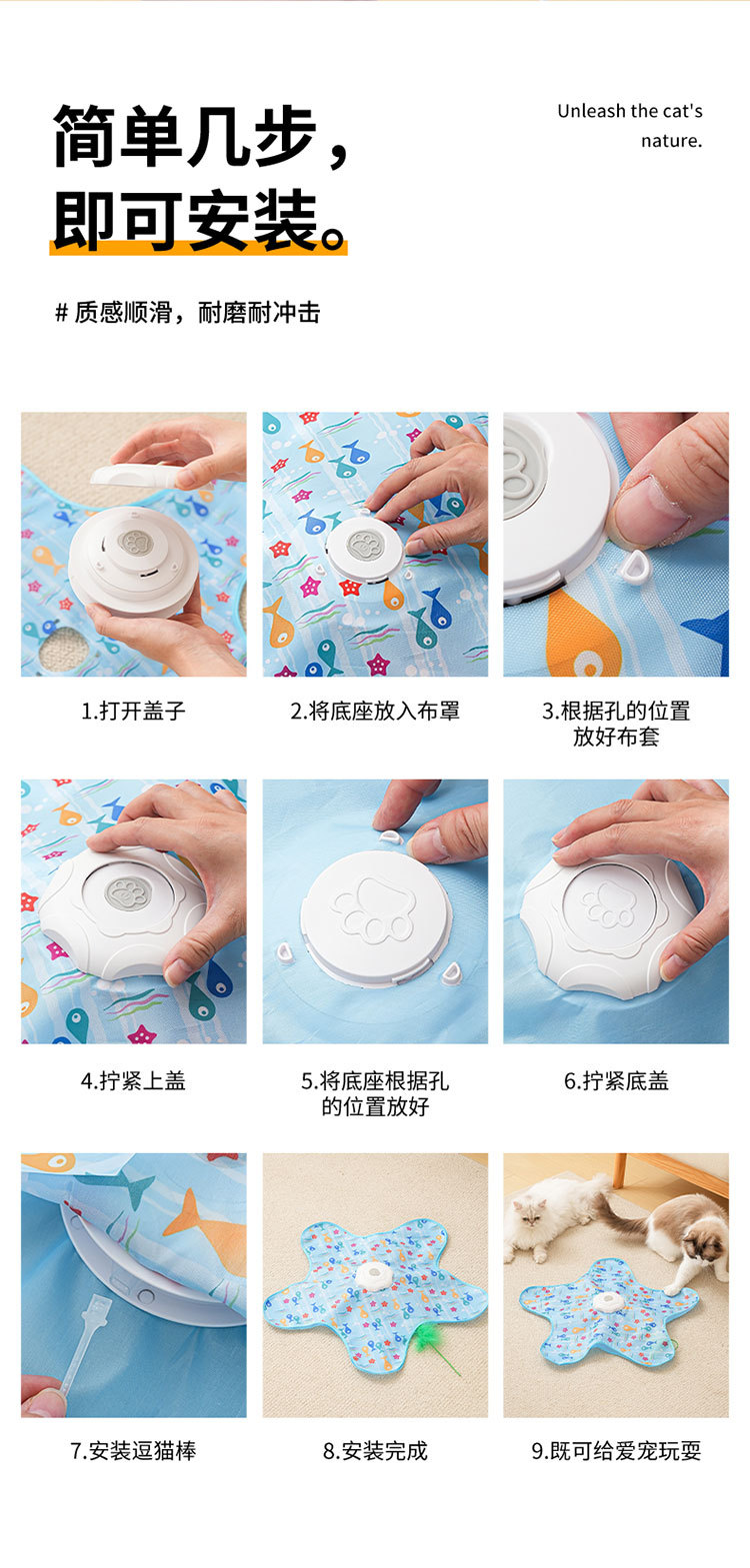 简单几步，
即可安装。

Unleash the cat's nature.

# 质感顺滑，耐磨耐冲击

1.打开盖子

2.将底座放入布罩

3.根据孔的位置放好布套

4.拧紧上盖

5.将底座根据孔的位置放好

6.拧紧底盖

7.安装逗猫棒

8.安装完成

9.既可给爱宠玩耍