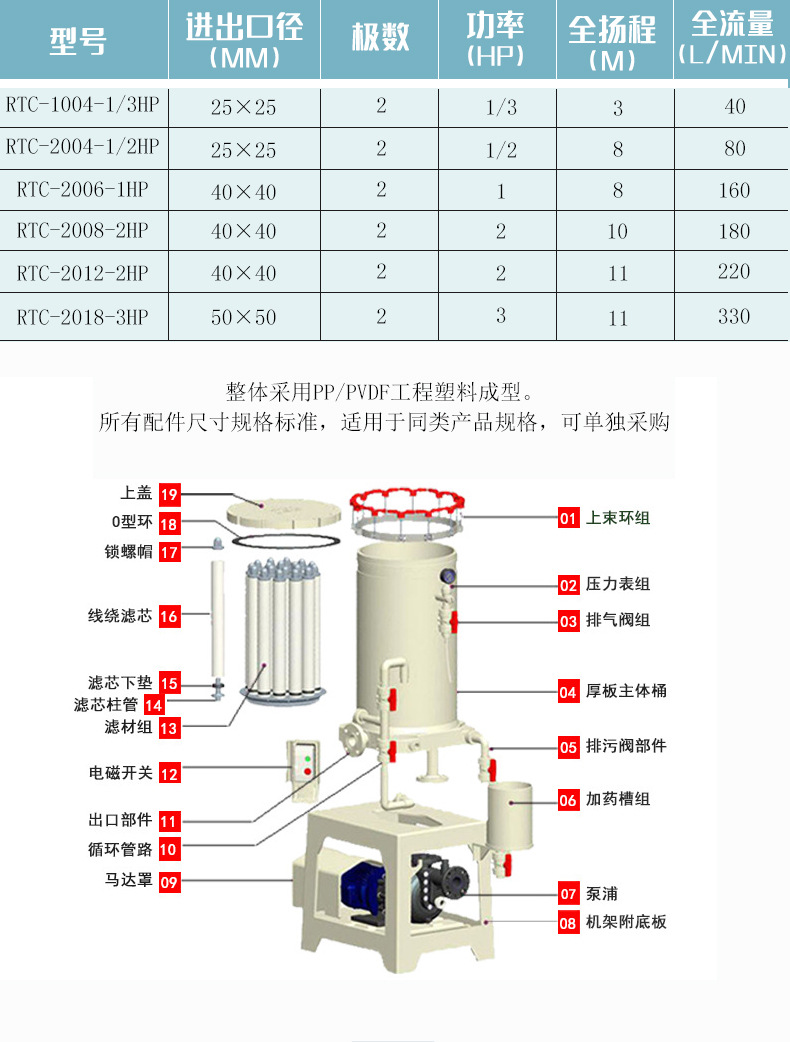 | 型号 | 进出口径 (MM) | 极数 | 功率 (HP) | 全扬程 (M) | 全流量 (L/MIN) |
|---|---|---|---|---|---|
| RTC-1004-1/3HP | 25×25 | 2 | 1/3 | 3 | 40 |
| RTC-2004-1/2HP | 25×25 | 2 | 1/2 | 8 | 80 |
| RTC-2006-1HP | 40×40 | 2 | 1 | 8 | 160 |
| RTC-2008-2HP | 40×40 | 2 | 2 | 10 | 180 |
| RTC-2012-2HP | 40×40 | 2 | 2 | 11 | 220 |
| RTC-2018-3HP | 50×50 | 2 | 3 | 11 | 330 |

整体采用PP/PVDF工程塑料成型。
所有配件尺寸规格标准，适用于同类产品规格，可单独采购

上盖 19
O型环 18
锁螺帽 17
线绕滤芯 16
滤芯下垫 15
滤芯柱管 14
滤材组 13
电磁开关 12
出口部件 11
循环管路 10
马达罩 09
01 上束环组
02 压力表组
03 排气阀组
04 厚板主体桶
05 排污阀部件
06 加药槽组
07 泵浦
08 机架附底板