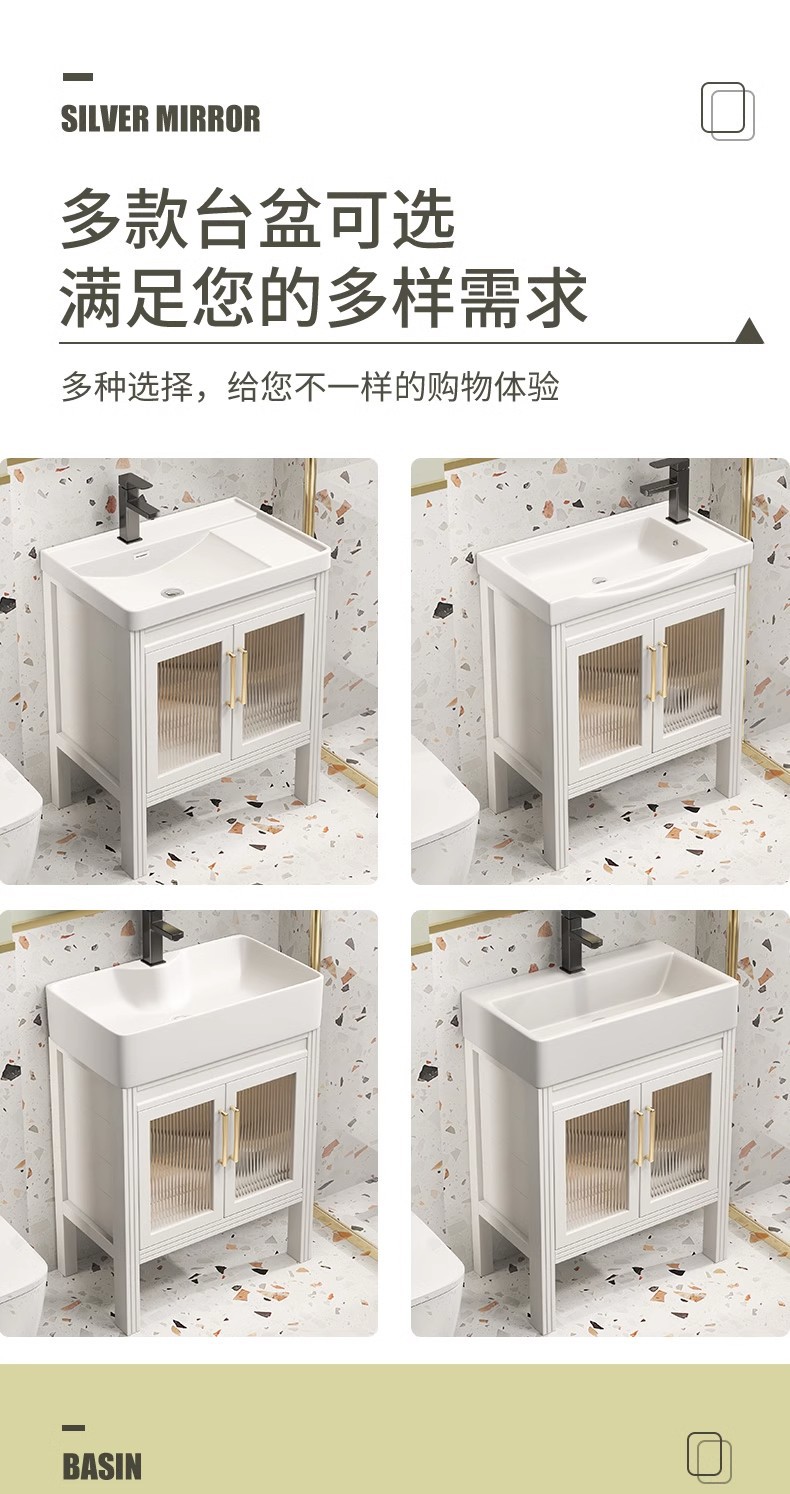 SILVER MIRROR

多款台盆可选
满足您的多样需求

多种选择，给您不一样的购物体验

BASIN