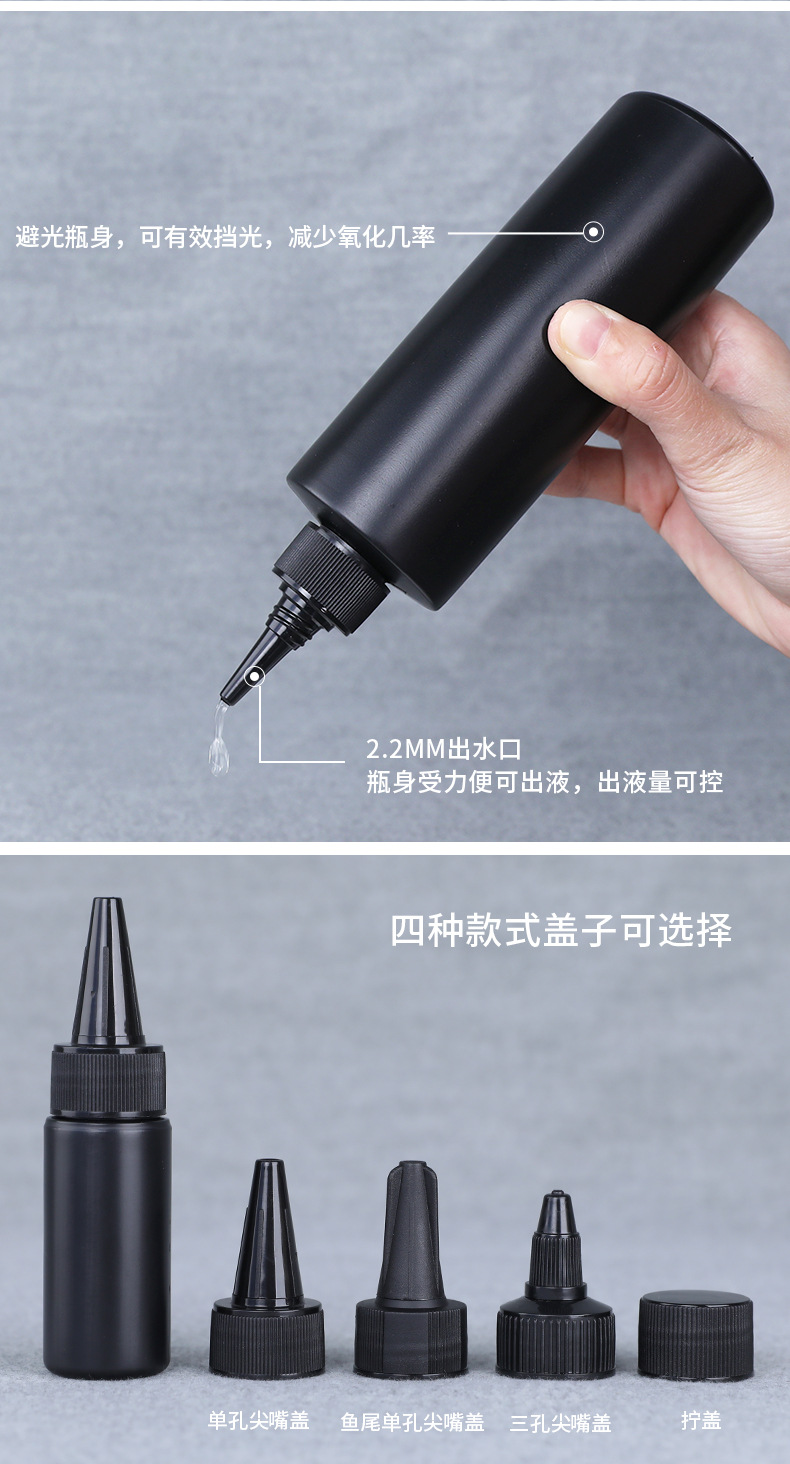 避光瓶身，可有效挡光，减少氧化几率

2.2MM出水口
瓶身受力便可出液，出液量可控

四种款式盖子可选择

单孔尖嘴盖
鱼尾单孔尖嘴盖
三孔尖嘴盖
拧盖