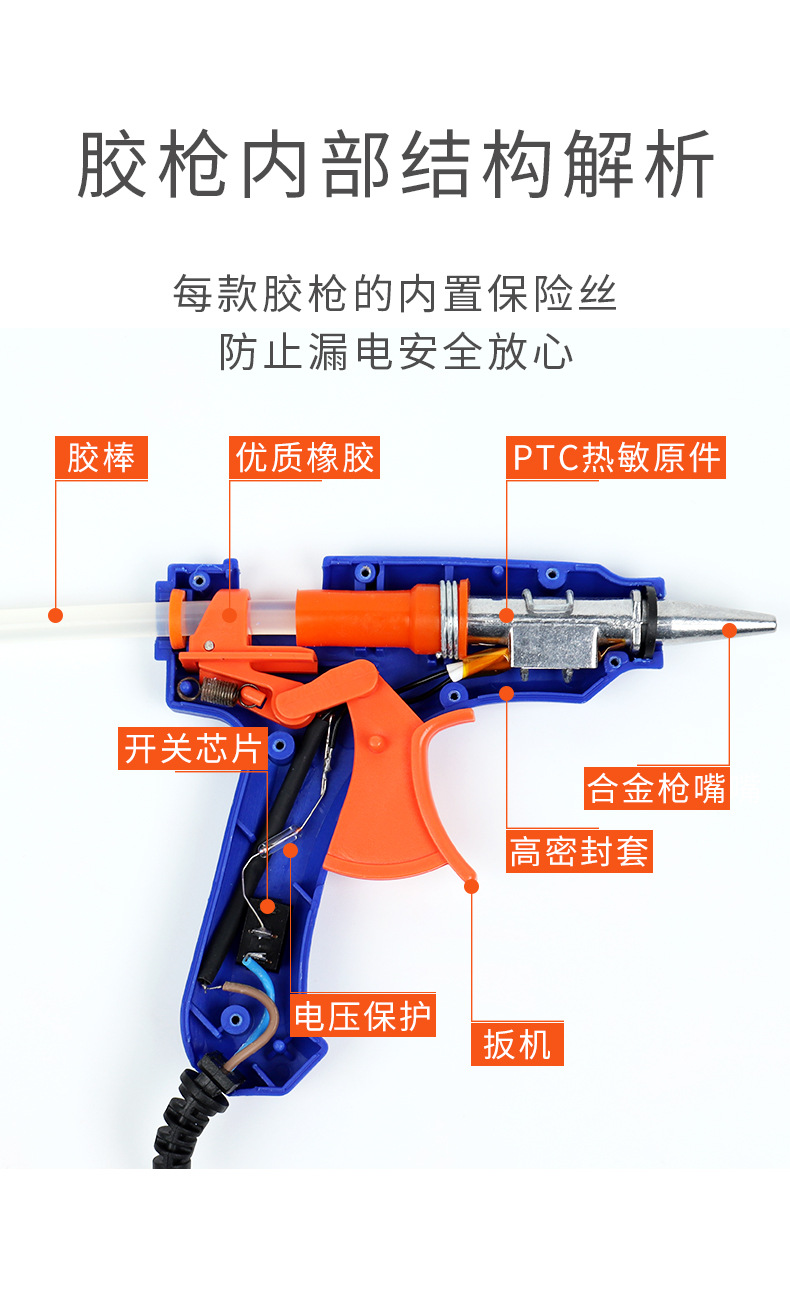 胶枪内部结构解析

每款胶枪的内置保险丝
防止漏电安全放心

胶棒

优质橡胶

PTC热敏原件

开关芯片

合金枪嘴

高密封套

电压保护

扳机