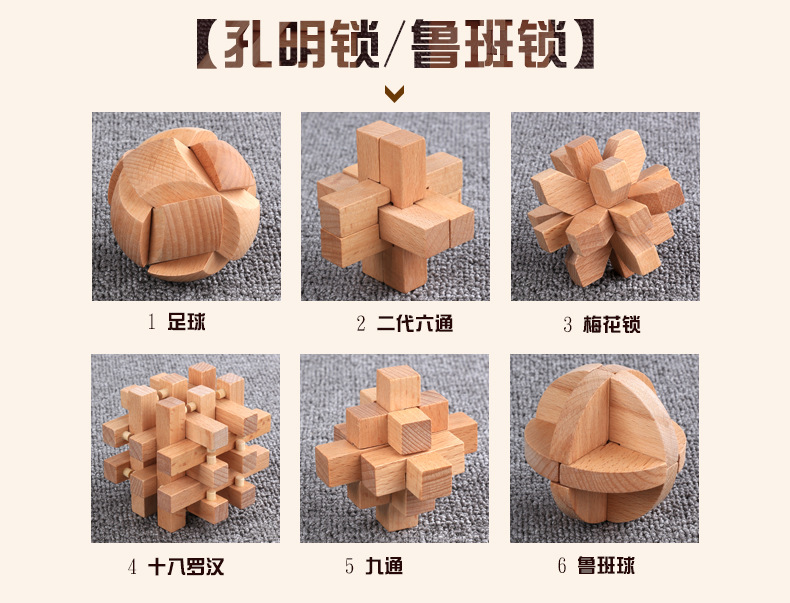 【孔明锁/鲁班锁】

1 足球

2 二代六通

3 梅花锁

4 十八罗汉

5 九通

6 鲁班球