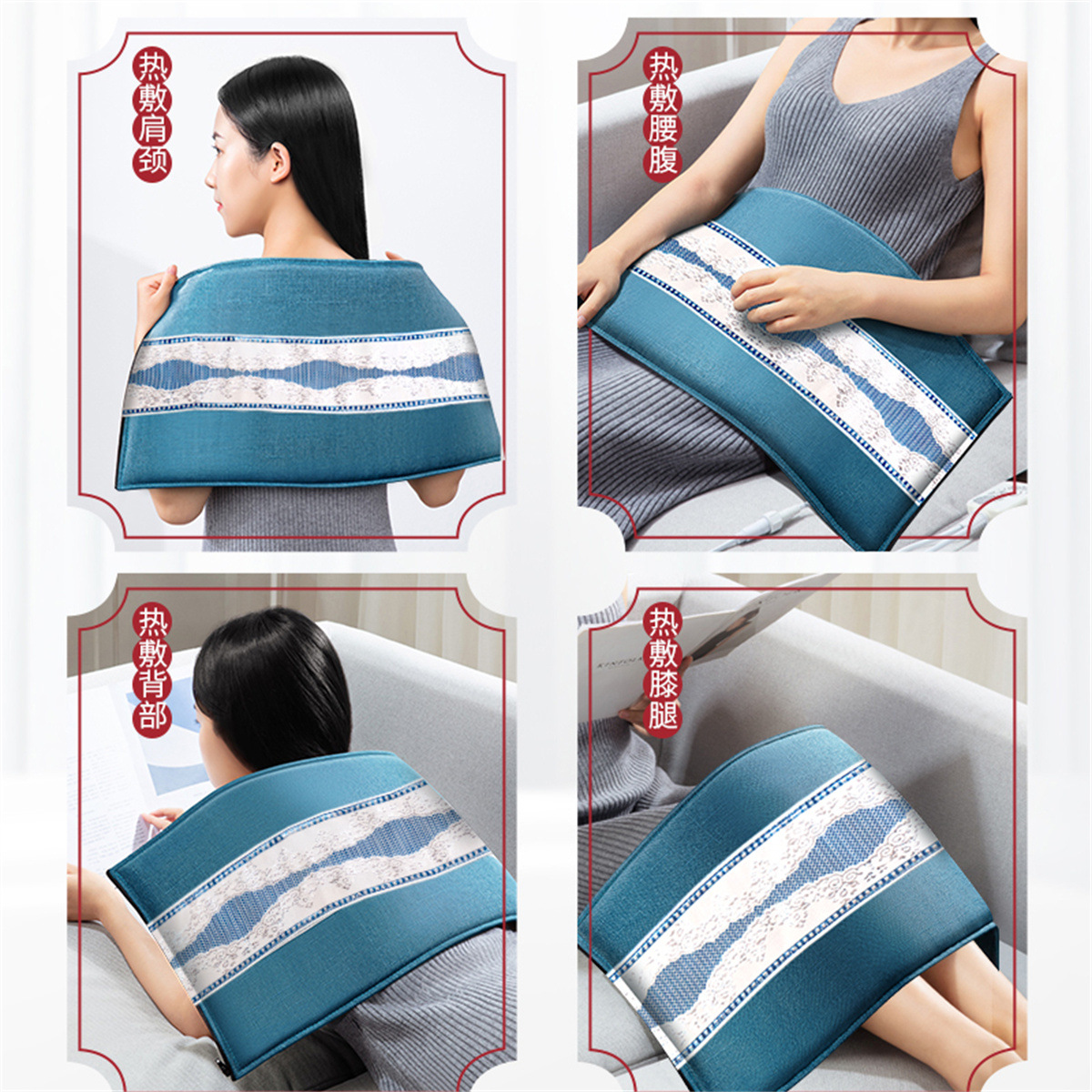 热敷肩颈

热敷腰腹

热敷背部

热敷膝腿