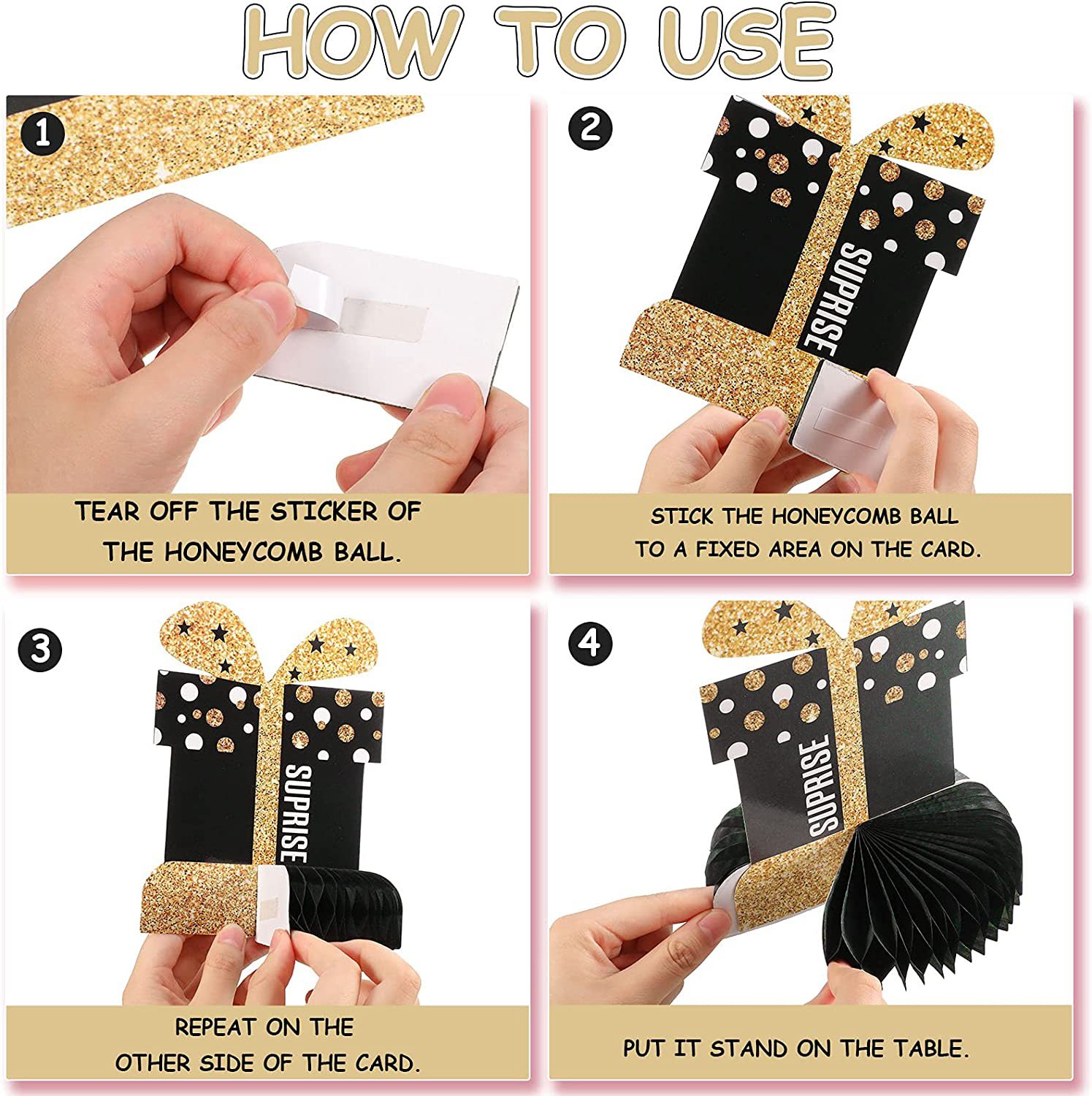 HOW TO USE

1

TEAR OFF THE STICKER OF THE HONEYCOMB BALL.

2

SUPRISE

STICK THE HONEYCOMB BALL TO A FIXED AREA ON THE CARD.

3

SUPRISE

REPEAT ON THE OTHER SIDE OF THE CARD.

4

SUPRISE

PUT IT STAND ON THE TABLE.