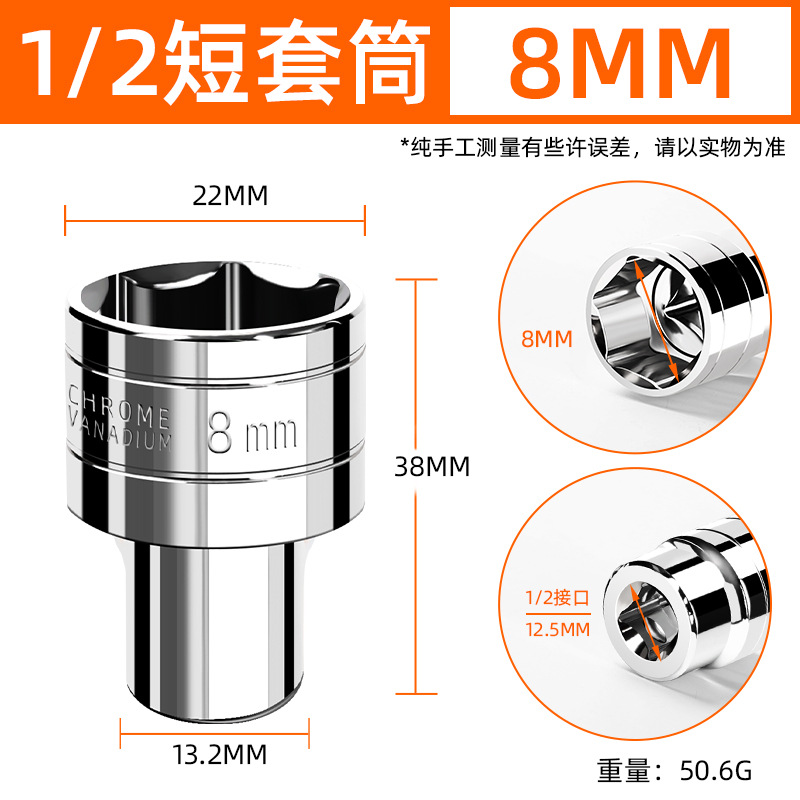 1/2短套筒 8MM

*纯手工测量有些许误差，请以实物为准

22MM

CHROME VANADIUM 8 mm

38MM

13.2MM

8MM

1/2接口
12.5MM

重量：50.6G