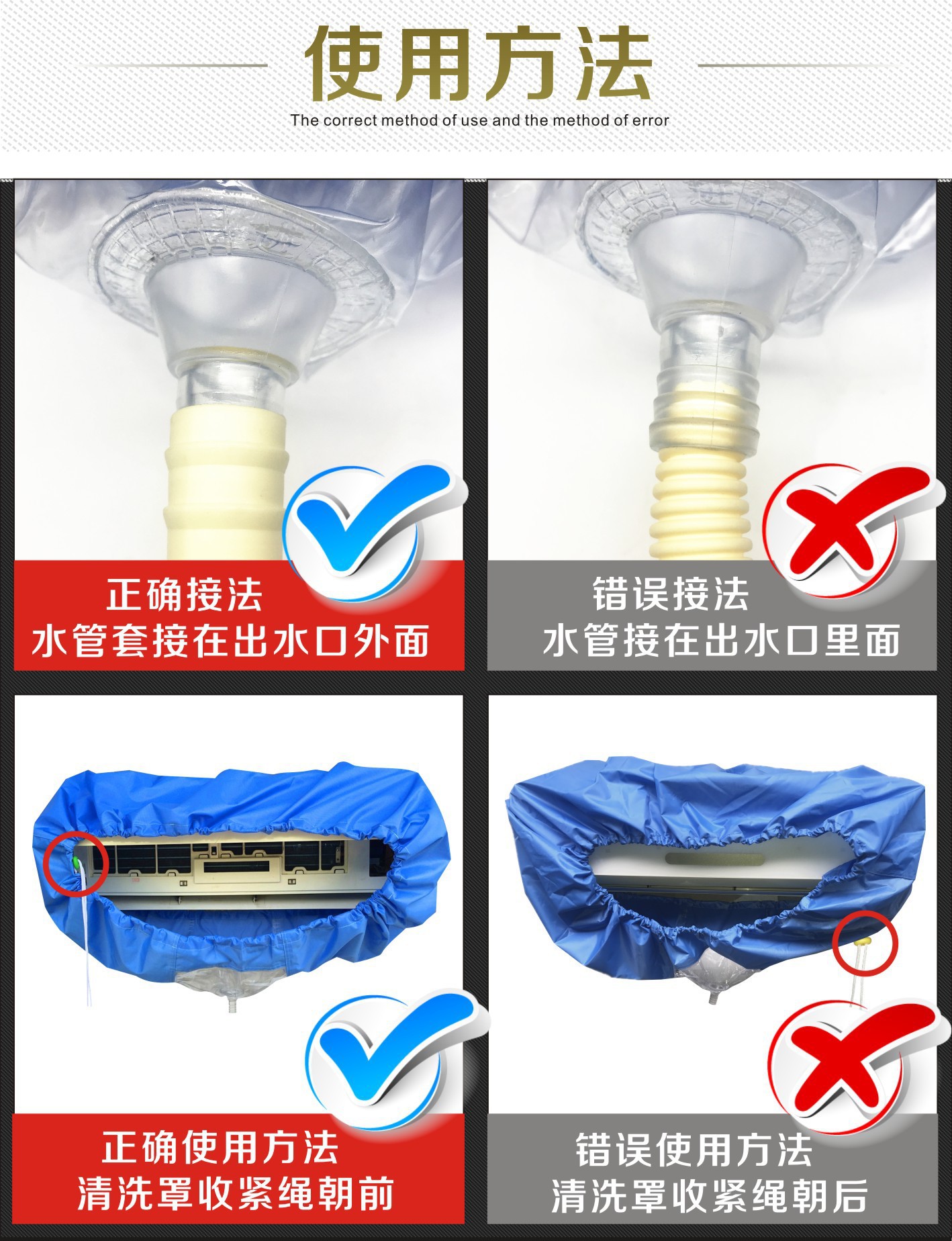 使用方法

The correct method of use and the method of error

正确接法
水管套接在出水口外面

错误接法
水管接在出水口里面

正确使用方法
清洗罩收紧绳朝前

错误使用方法
清洗罩收紧绳朝后