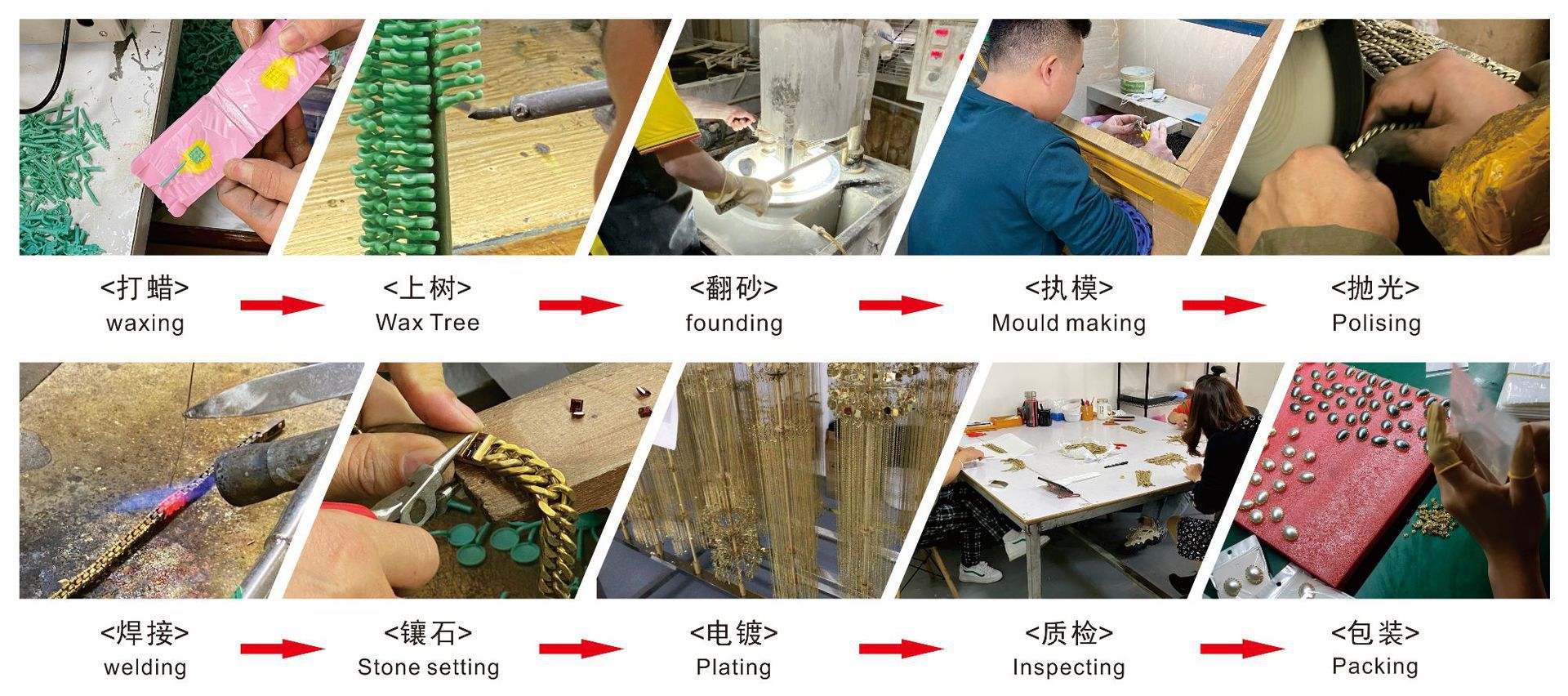 <打蜡>
waxing

<上树>
Wax Tree

<翻砂>
founding

<执模>
Mould making

<抛光>
Polising

<焊接>
welding

<镶石>
Stone setting

<电镀>
Plating

<质检>
Inspecting

<包装>
Packing