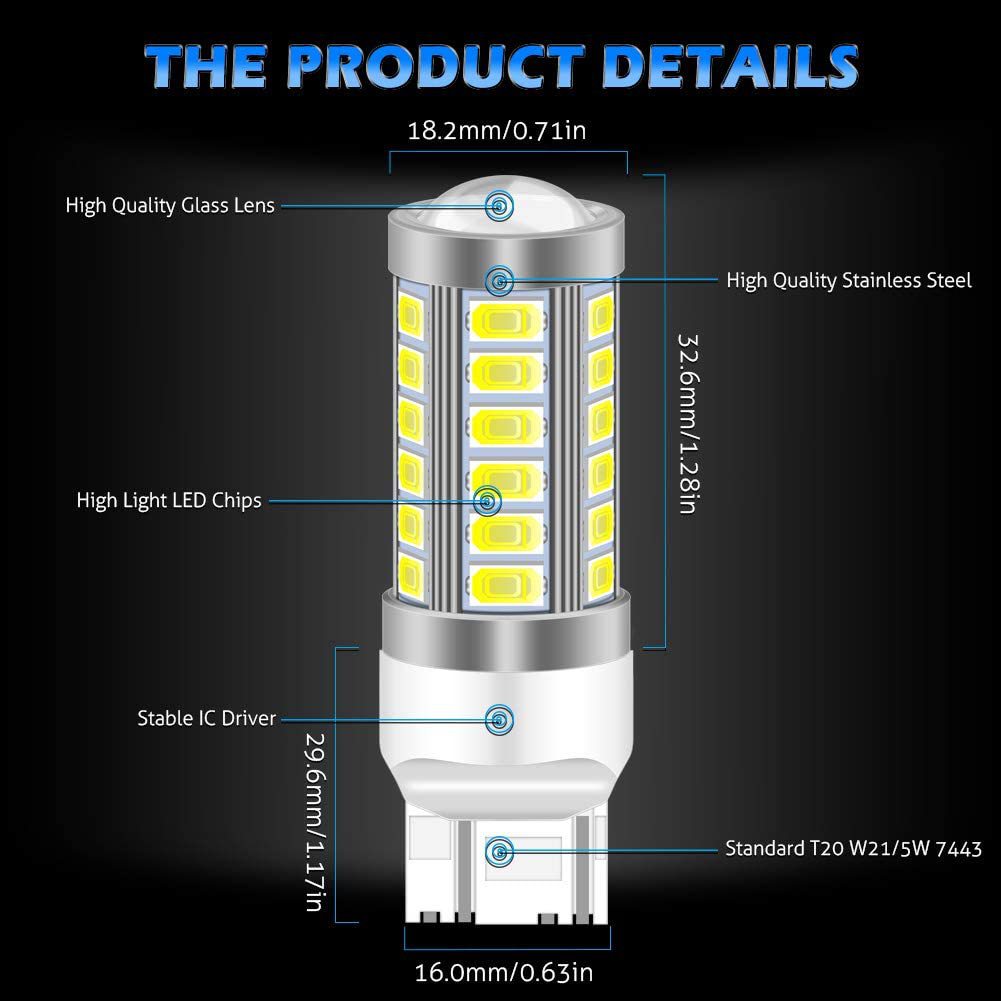 THE PRODUCT DETAILS

18.2mm/0.71in

High Quality Glass Lens

High Quality Stainless Steel

32.6mm/1.28in

High Light LED Chips

Stable IC Driver

29.6mm/1.17in

Standard T20 W21/5W 7443

16.0mm/0.63in