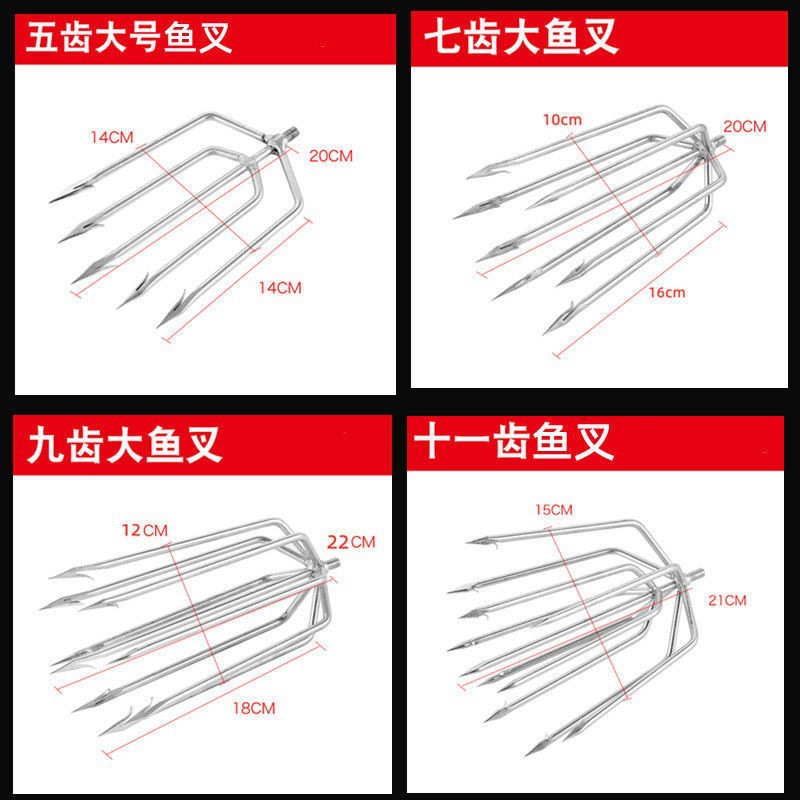 五齿大号鱼叉

14CM
20CM
14CM

七齿大鱼叉

10cm
20CM
16cm

九齿大鱼叉

12CM
22CM
18CM

十一齿鱼叉

15CM
21CM