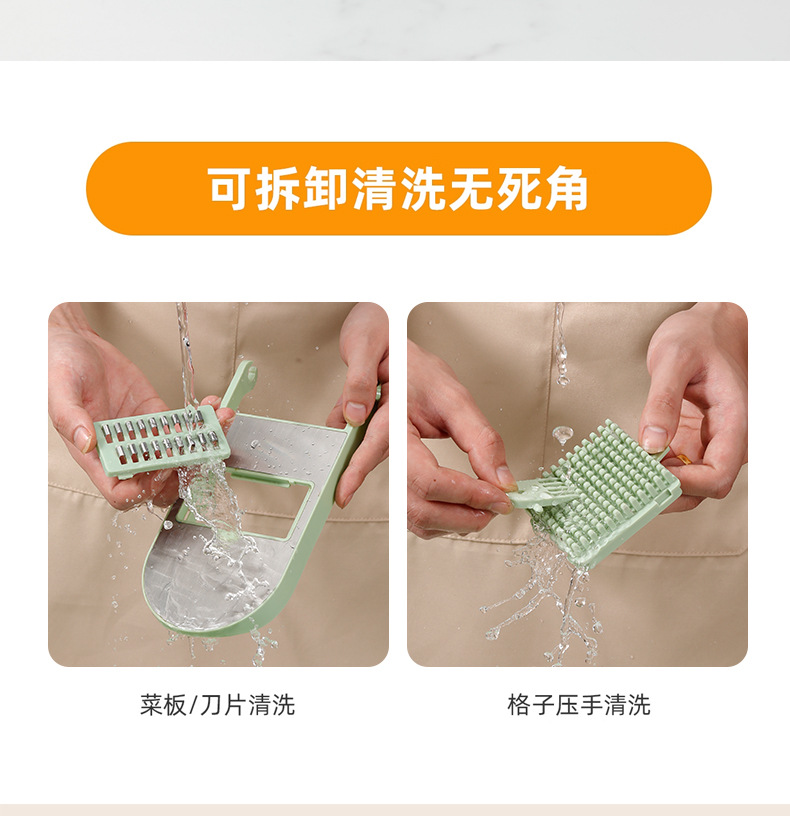 可拆卸清洗无死角

菜板/刀片清洗

格子压手清洗