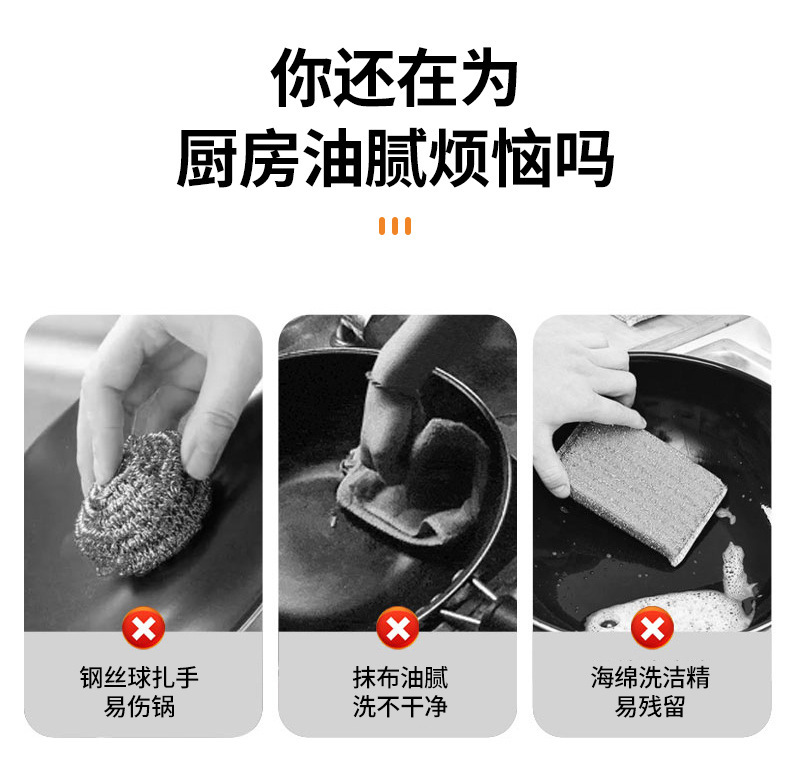 你还在为
厨房油腻烦恼吗

钢丝球扎手
易伤锅

抹布油腻
洗不干净

海绵洗洁精
易残留