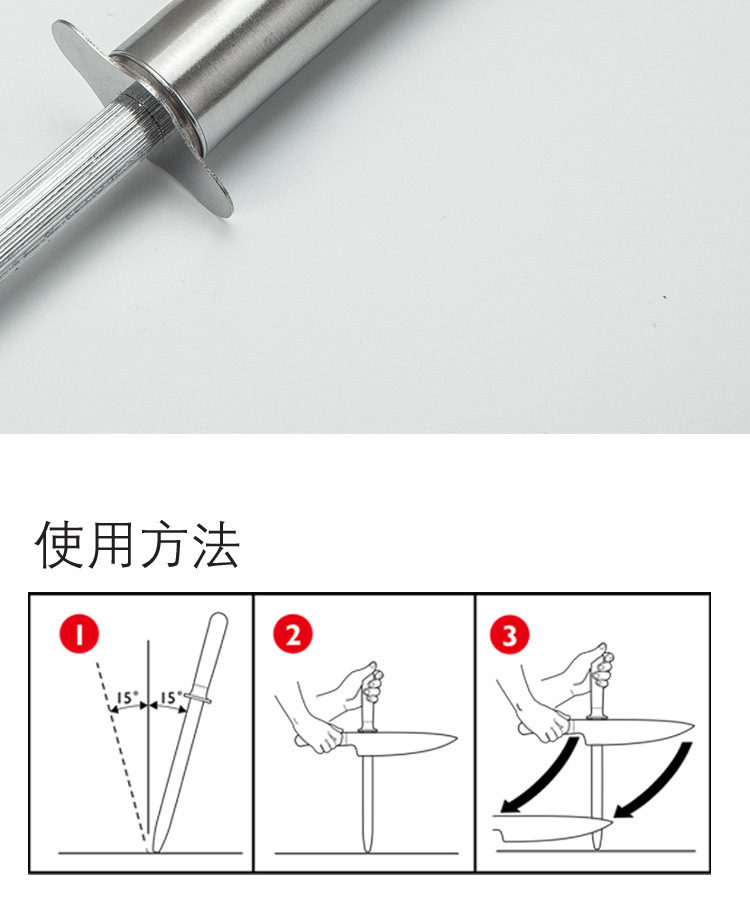 使用方法

1

15° 15°

2

3