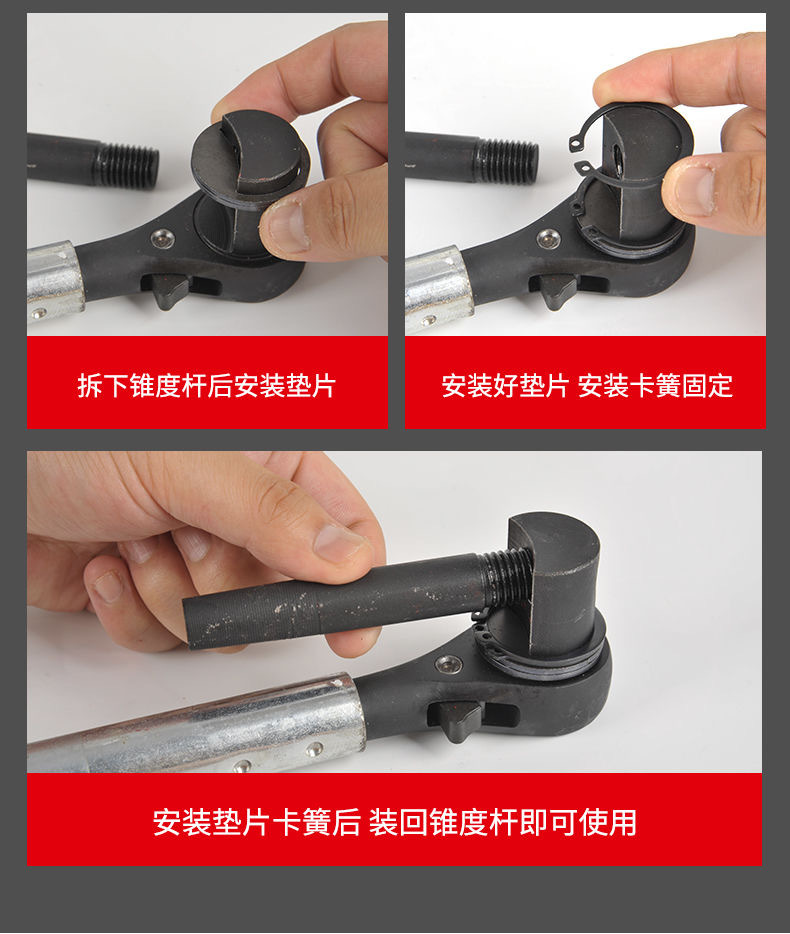 拆下锥度杆后安装垫片

安装好垫片 安装卡簧固定

安装垫片卡簧后 装回锥度杆即可使用