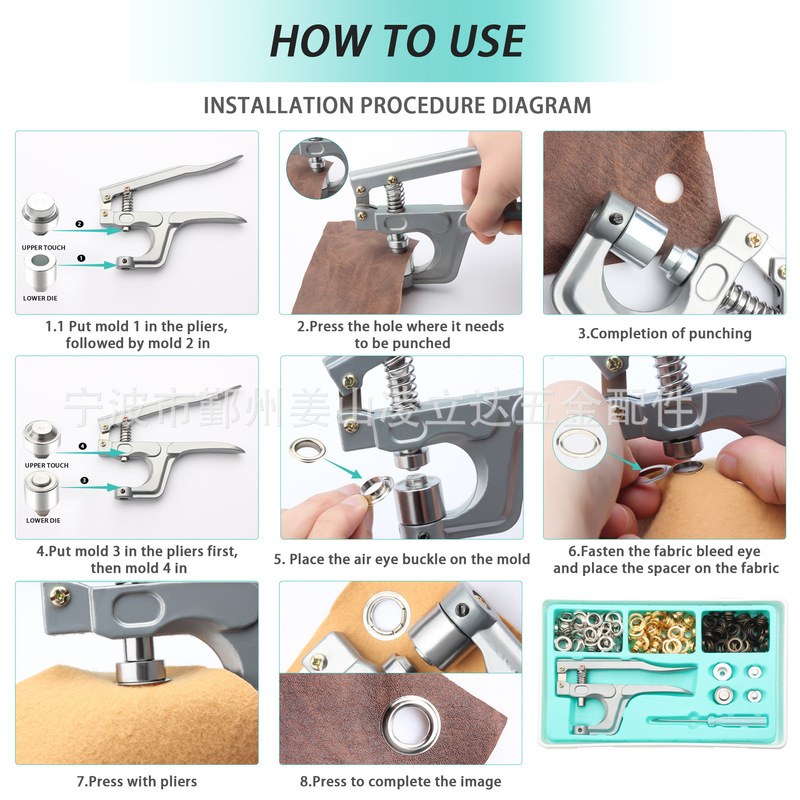 HOW TO USE

INSTALLATION PROCEDURE DIAGRAM

UPPER TOUCH
2
1
LOWER DIE

1.1 Put mold 1 in the pliers, followed by mold 2 in

2.Press the hole where it needs to be punched

3.Completion of punching

宁波市鄞州姜山凌立达五金配件厂

UPPER TOUCH
4
3
LOWER DIE

4.Put mold 3 in the pliers first, then mold 4 in

5. Place the air eye buckle on the mold

6.Fasten the fabric bleed eye and place the spacer on the fabric

7.Press with pliers

8.Press to complete the image