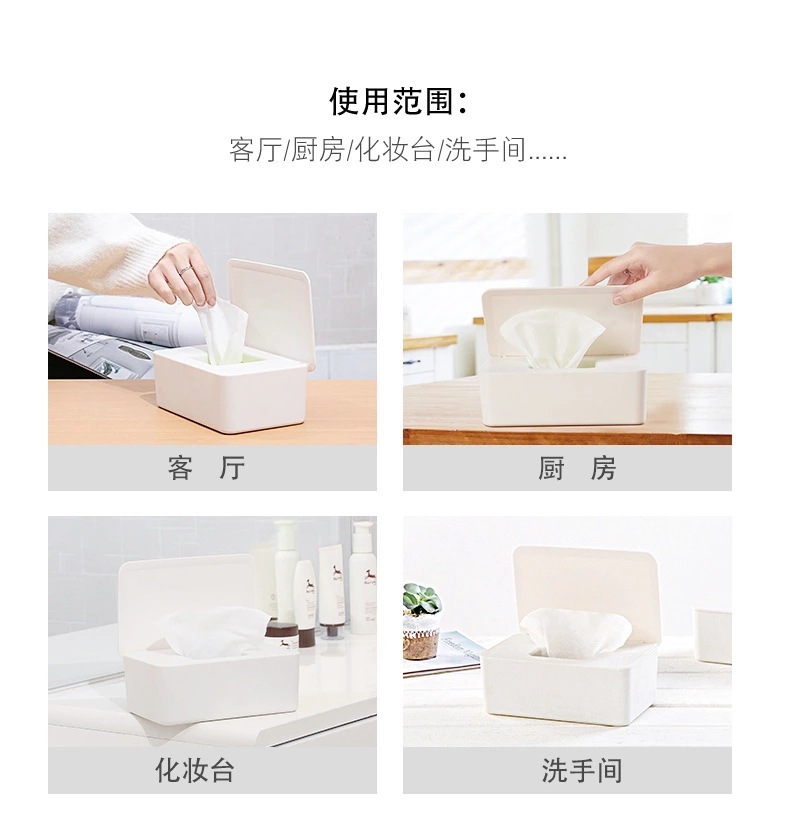 使用范围：

客厅/厨房/化妆台/洗手间......

客 厅

厨 房

化妆台

洗手间