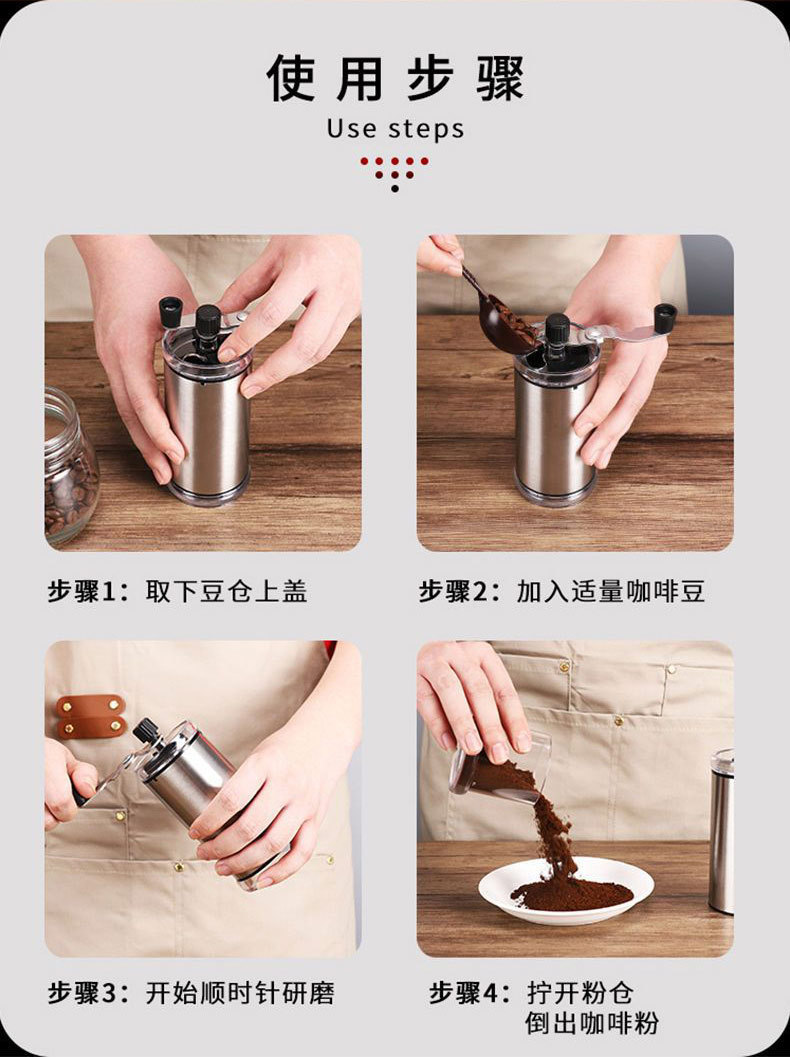 使用步骤

Use steps

步骤1：取下豆仓上盖

步骤2：加入适量咖啡豆

步骤3：开始顺时针研磨

步骤4：拧开粉仓
倒出咖啡粉