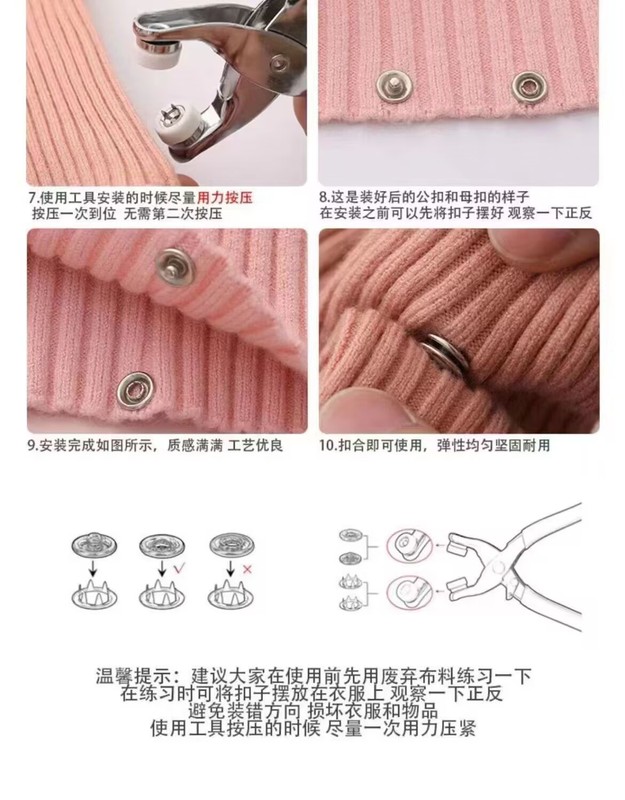 7.使用工具安装的时候尽量用力按压
按压一次到位 无需第二次按压

8.这是装好后的公扣和母扣的样子
在安装之前可以先将扣子摆好 观察一下正反

9.安装完成如图所示，质感满满 工艺优良

10.扣合即可使用，弹性均匀坚固耐用

温馨提示：建议大家在使用前先用废弃布料练习一下
在练习时可将扣子摆放在衣服上 观察一下正反
避免装错方向 损坏衣服和物品
使用工具按压的时候 尽量一次用力压紧