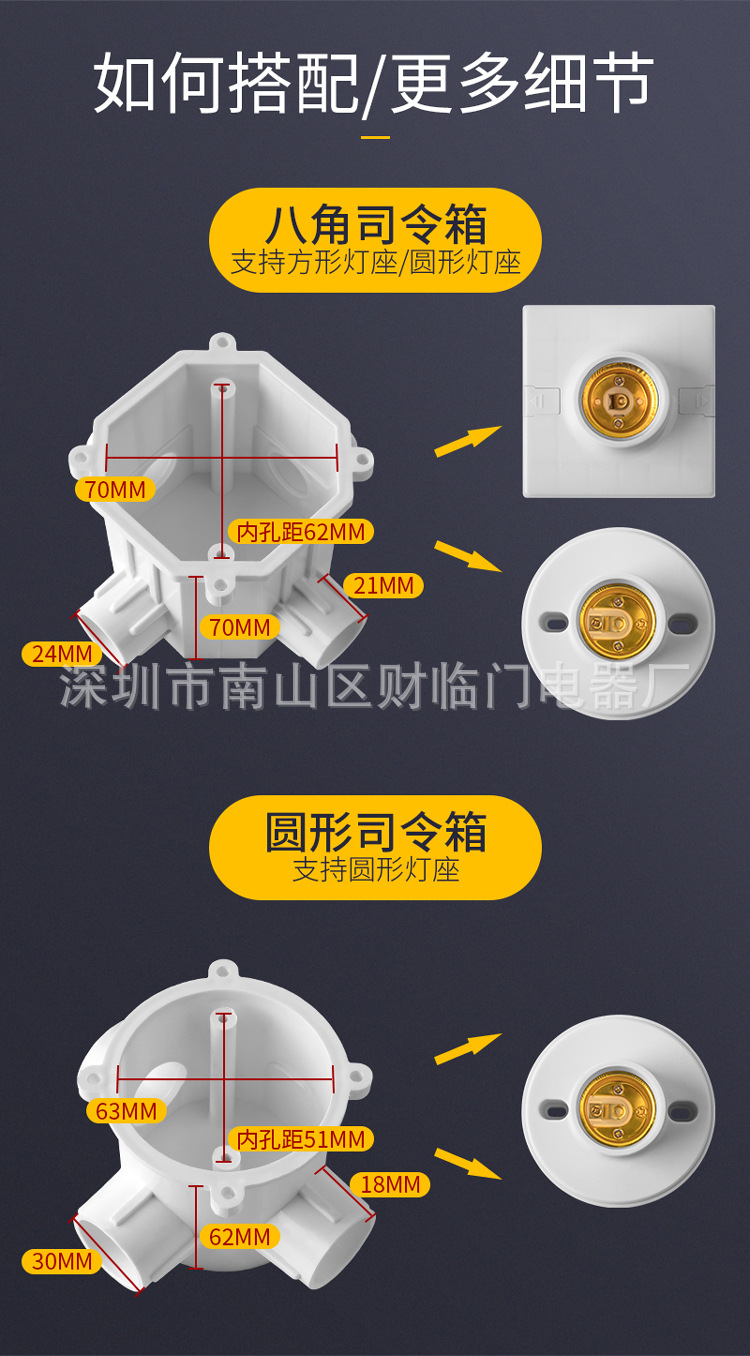 如何搭配/更多细节

八角司令箱
支持方形灯座/圆形灯座

70MM
内孔距62MM
21MM
70MM
24MM

深圳市南山区财临门电器厂

圆形司令箱
支持圆形灯座

63MM
内孔距51MM
18MM
62MM
30MM