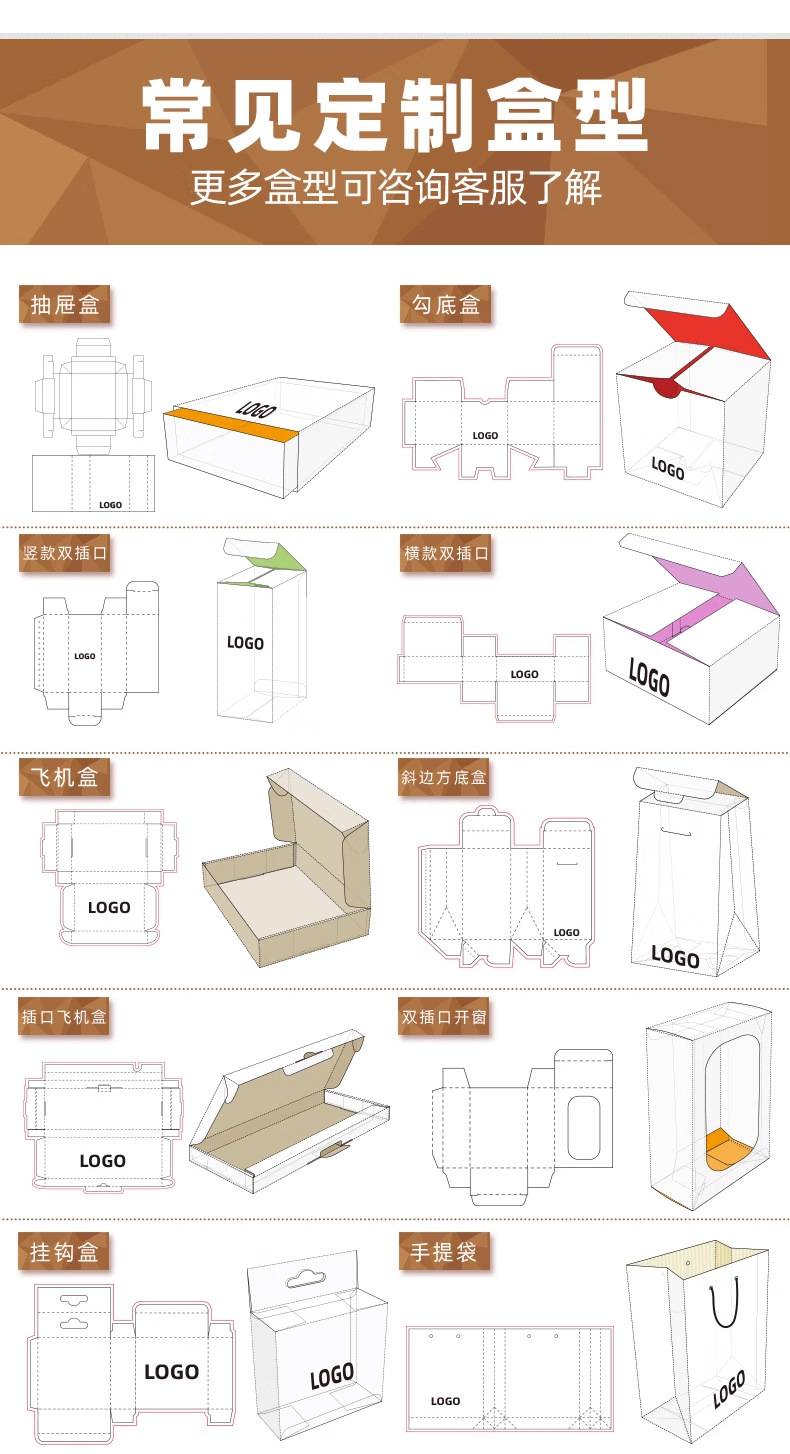 常见定制盒型
更多盒型可咨询客服了解

抽屉盒

LOGO

LOGO

勾底盒

LOGO

LOGO

竖款双插口

LOGO

LOGO

横款双插口

LOGO

LOGO

飞机盒

LOGO

斜边方底盒

LOGO

LOGO

插口飞机盒

LOGO

双插口开窗

挂钩盒

LOGO

LOGO

手提袋

LOGO

LOGO