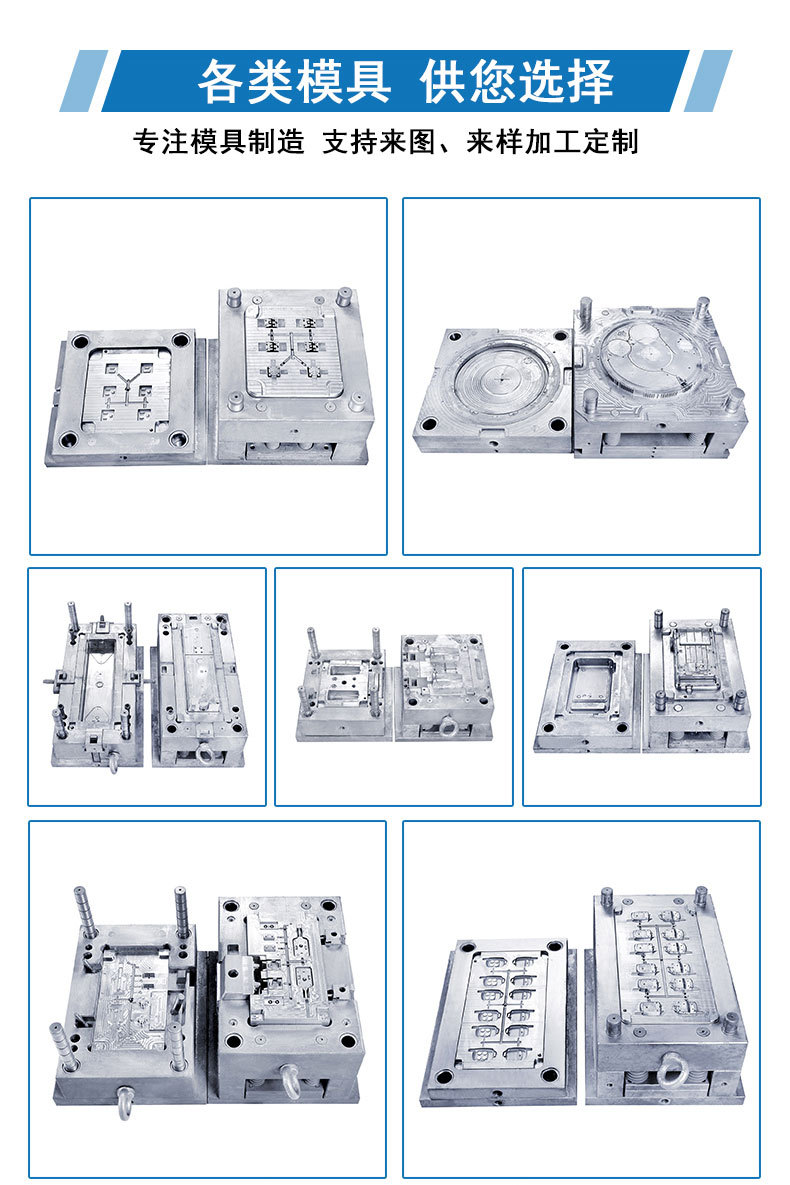 各类模具 供您选择

专注模具制造 支持来图、来样加工定制