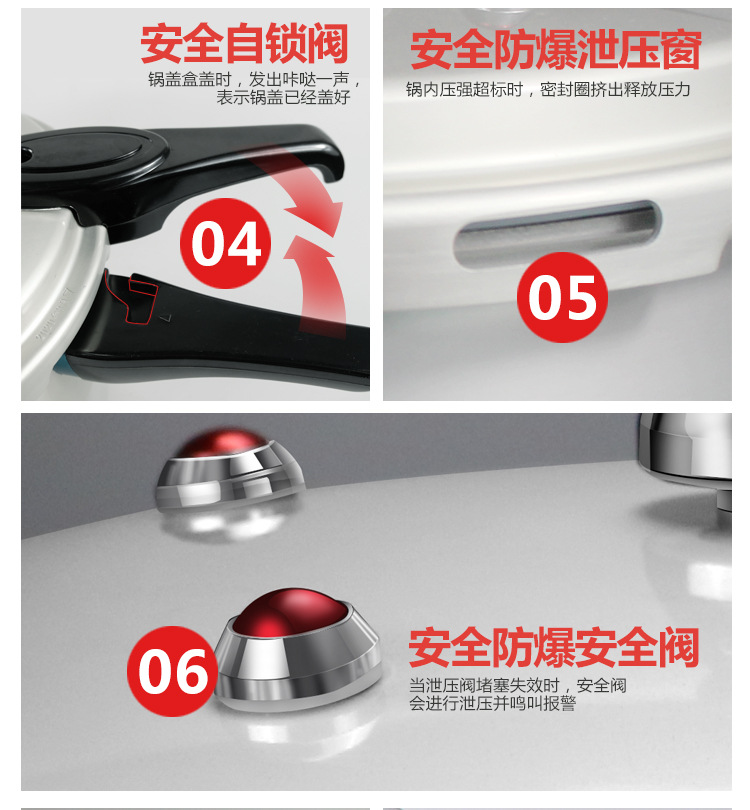 安全自锁阀

锅盖盒盖时，发出咔哒一声，表示锅盖已经盖好

04

安全防爆泄压窗

锅内压强超标时，密封圈挤出释放压力

05

06

安全防爆安全阀

当泄压阀堵塞失效时，安全阀会进行泄压并鸣叫报警