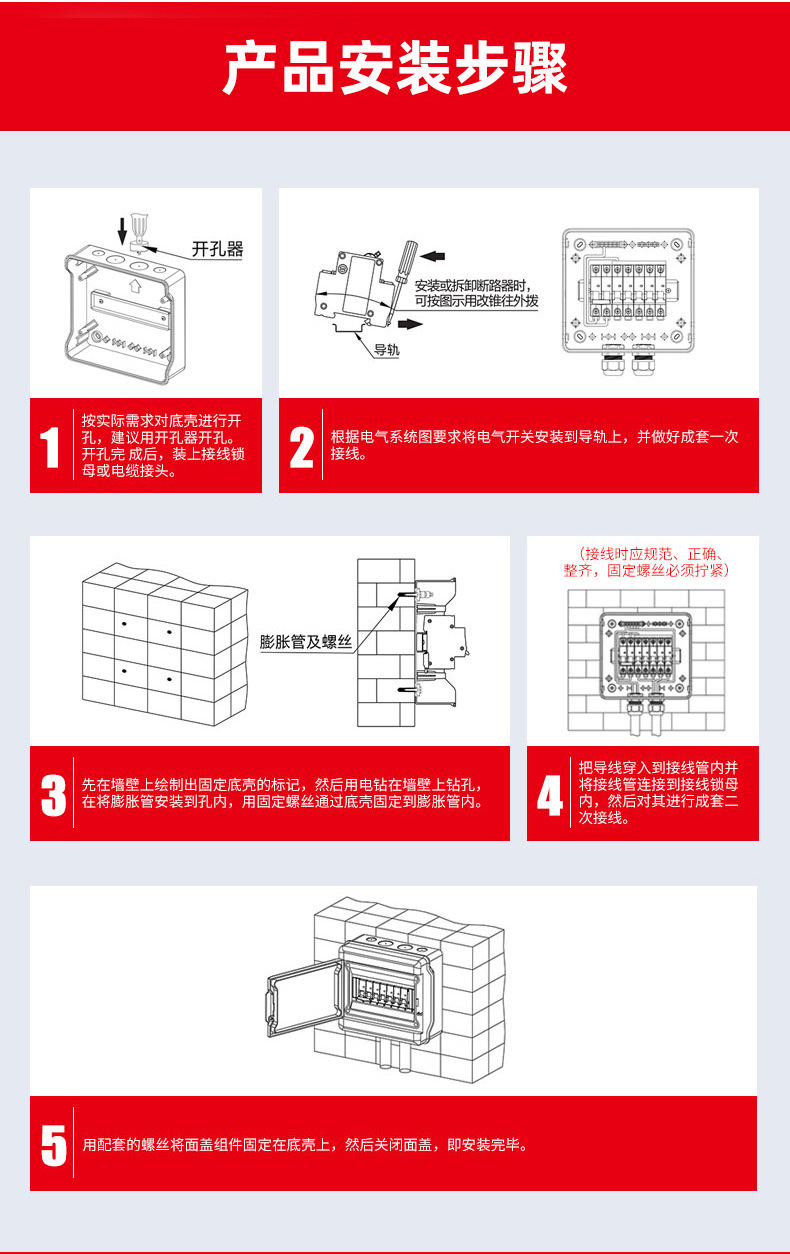 产品安装步骤

开孔器

1 按实际需求对底壳进行开孔，建议用开孔器开孔。开孔完成后，装上接线锁母或电缆接头。

安装或拆卸断路器时，可按图示用改锥往外拨

导轨

2 根据电气系统图要求将电气开关安装到导轨上，并做好成套一次接线。

膨胀管及螺丝

3 先在墙壁上绘制出固定底壳的标记，然后用电钻在墙壁上钻孔，在将膨胀管安装到孔内，用固定螺丝通过底壳固定到膨胀管内。

（接线时应规范、正确、整齐，固定螺丝必须拧紧）

4 把导线穿入到接线管内并将接线管连接到接线锁母内，然后对其进行成套二次接线。

5 用配套的螺丝将面盖组件固定在底壳上，然后关闭面盖，即安装完毕。