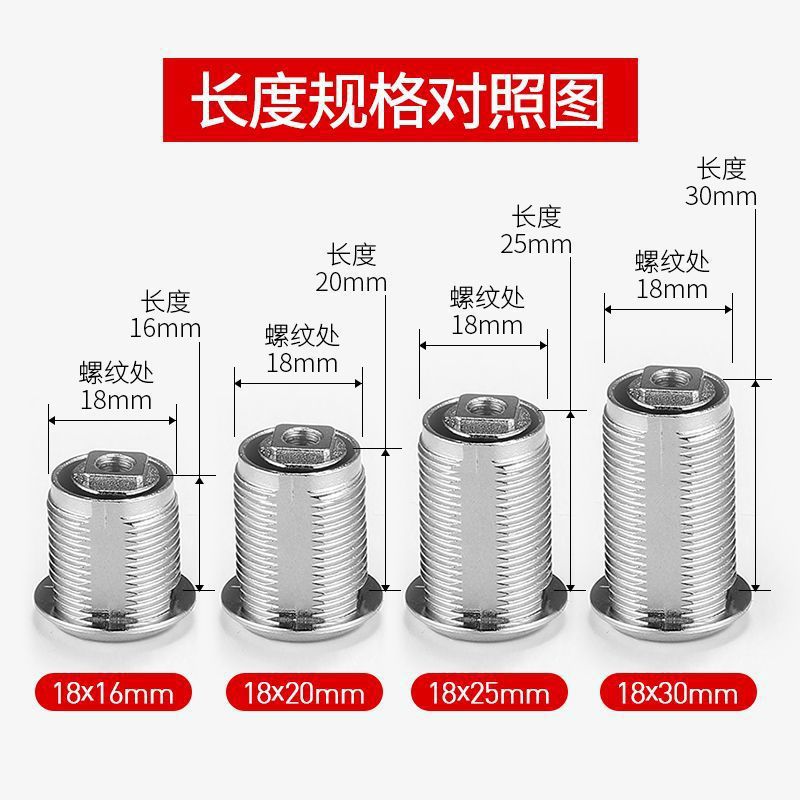 长度规格对照图

长度
16mm

螺纹处
18mm

长度
20mm

螺纹处
18mm

长度
25mm

螺纹处
18mm

长度
30mm

螺纹处
18mm

18x16mm

18x20mm

18x25mm

18x30mm