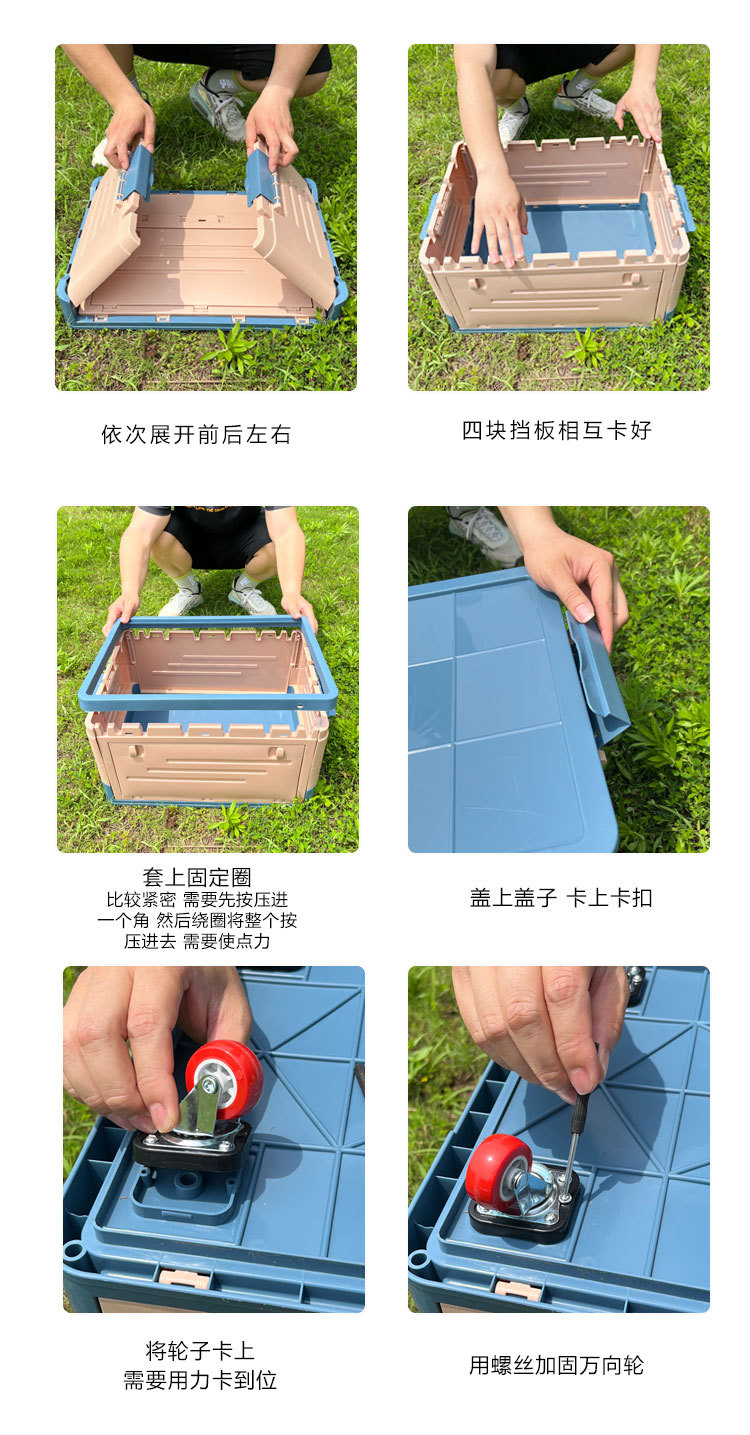 依次展开前后左右

四块挡板相互卡好

套上固定圈
比较紧密 需要先按压进一个角 然后绕圈将整个按压进去 需要使点力

盖上盖子 卡上卡扣

将轮子卡上
需要用力卡到位

用螺丝加固万向轮