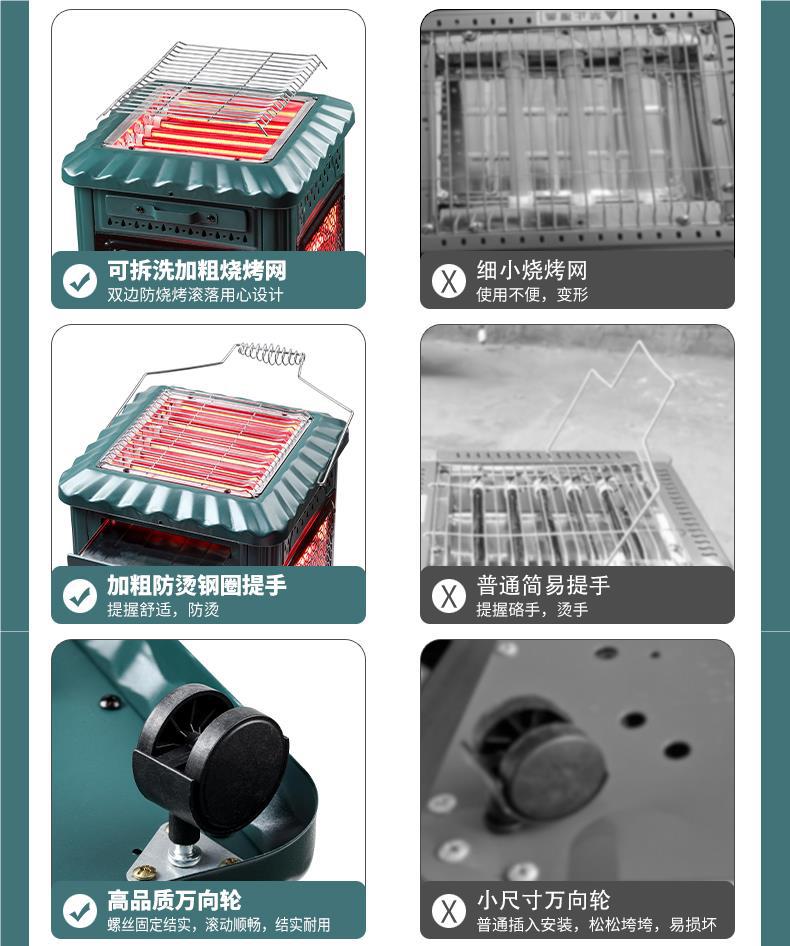 可拆洗加粗烧烤网
双边防烧烤滚落用心设计

X
细小烧烤网
使用不便，变形

加粗防烫钢圈提手
提握舒适，防烫

X
普通简易提手
提握硌手，烫手

高品质万向轮
螺丝固定结实，滚动顺畅，结实耐用

X
小尺寸万向轮
普通插入安装，松松垮垮，易损坏