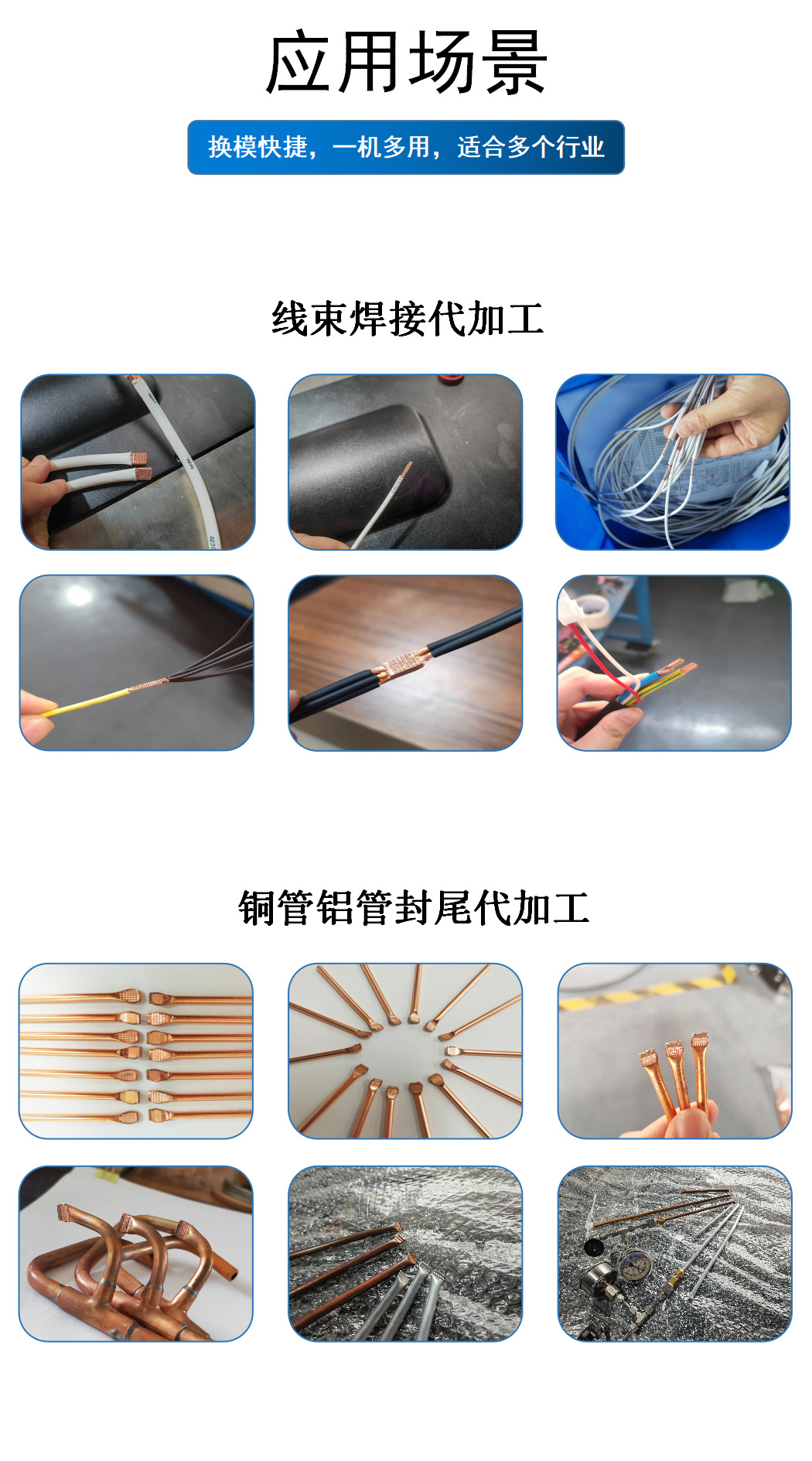 应用场景

换模快捷，一机多用，适合多个行业

线束焊接代加工

铜管铝管封尾代加工