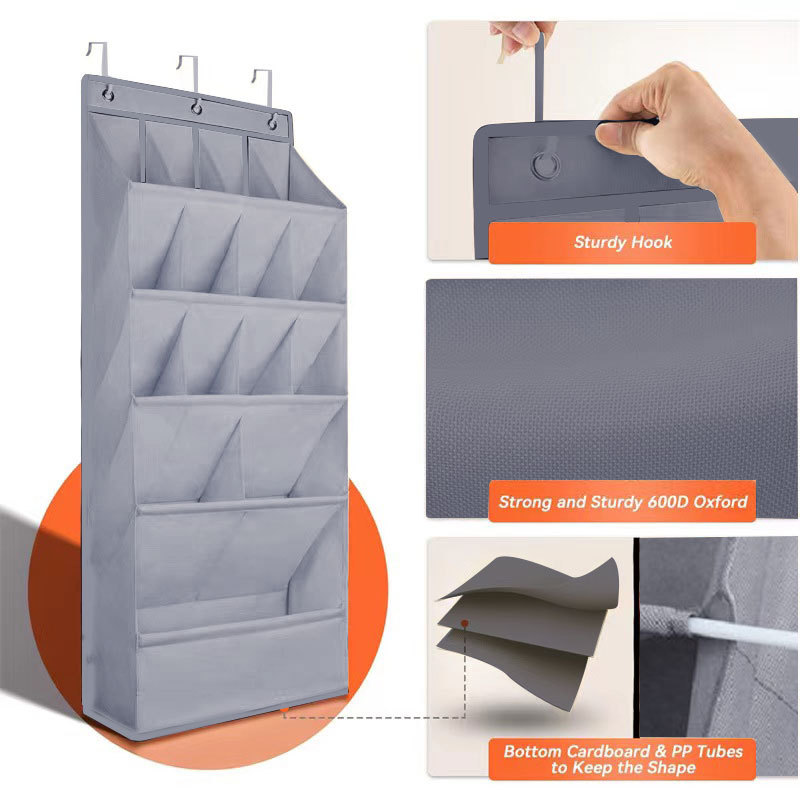 Sturdy Hook

Strong and Sturdy 600D Oxford

Bottom Cardboard & PP Tubes to Keep the Shape