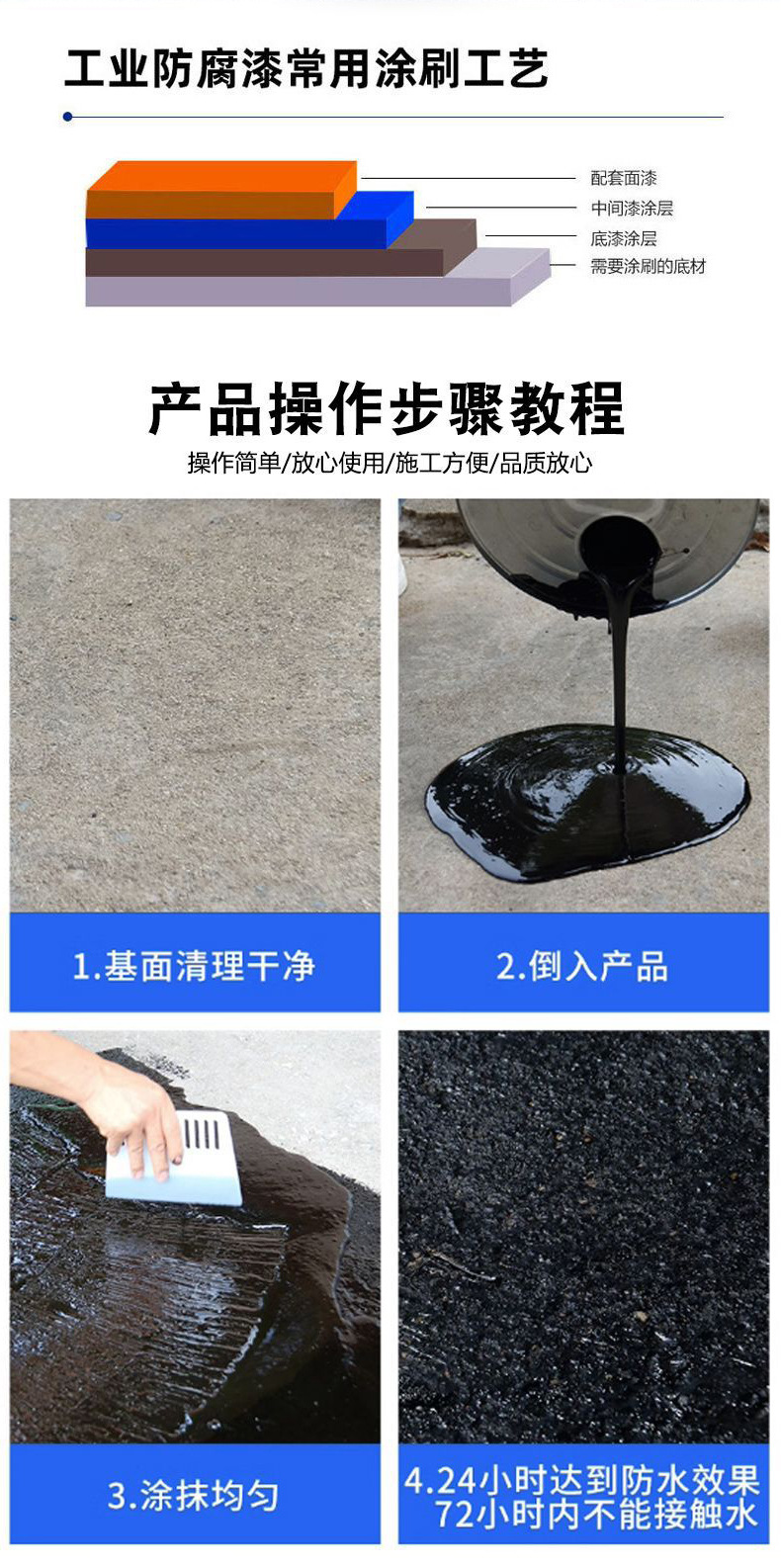 工业防腐漆常用涂刷工艺

配套面漆
中间漆涂层
底漆涂层
需要涂刷的底材

产品操作步骤教程

操作简单/放心使用/施工方便/品质放心

1.基面清理干净

2.倒入产品

3.涂抹均匀

4.24小时达到防水效果
72小时内不能接触水