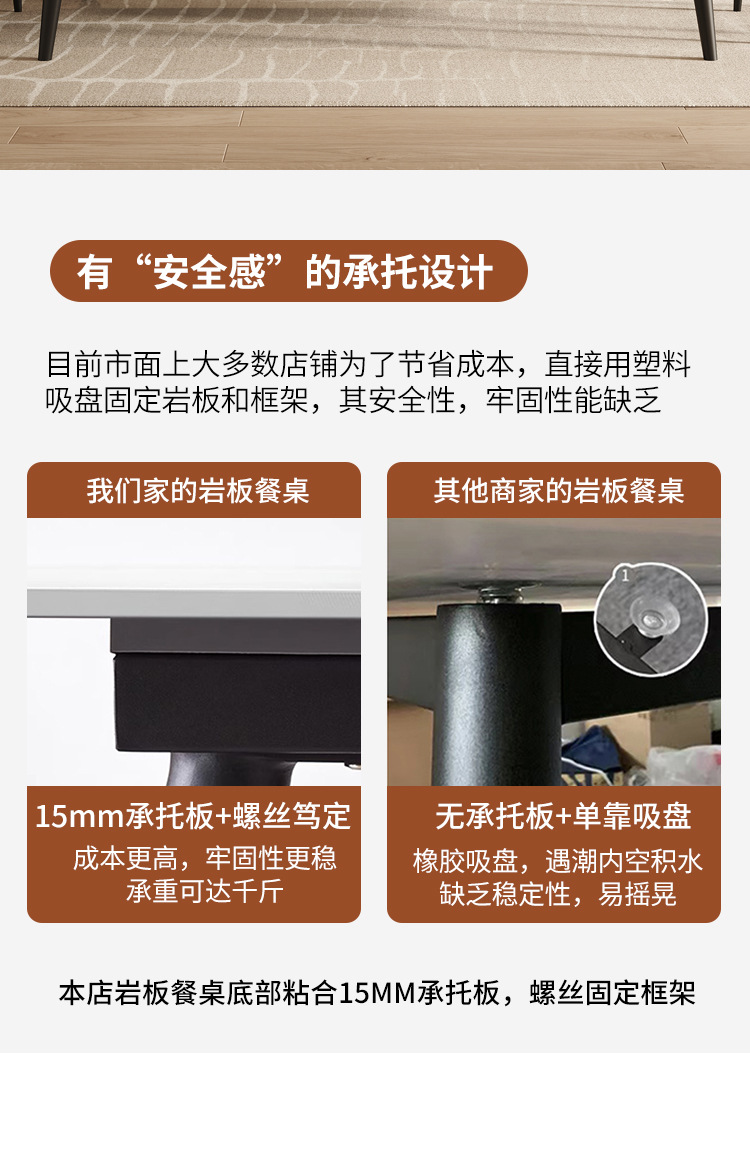 有“安全感”的承托设计

目前市面上大多数店铺为了节省成本，直接用塑料吸盘固定岩板和框架，其安全性，牢固性能缺乏

我们家的岩板餐桌

15mm承托板+螺丝笃定
成本更高，牢固性更稳
承重可达千斤

其他商家的岩板餐桌

1

无承托板+单靠吸盘
橡胶吸盘，遇潮内空积水
缺乏稳定性，易摇晃

本店岩板餐桌底部粘合15MM承托板，螺丝固定框架