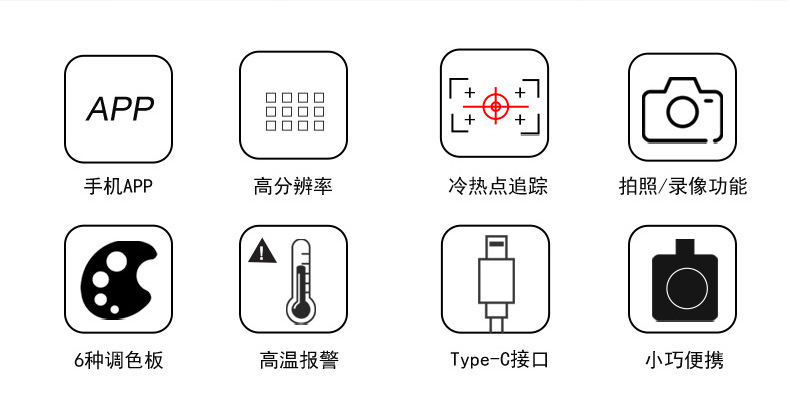 APP

手机APP

高分辨率

冷热点追踪

拍照/录像功能

6种调色板

高温报警

Type-C接口

小巧便携