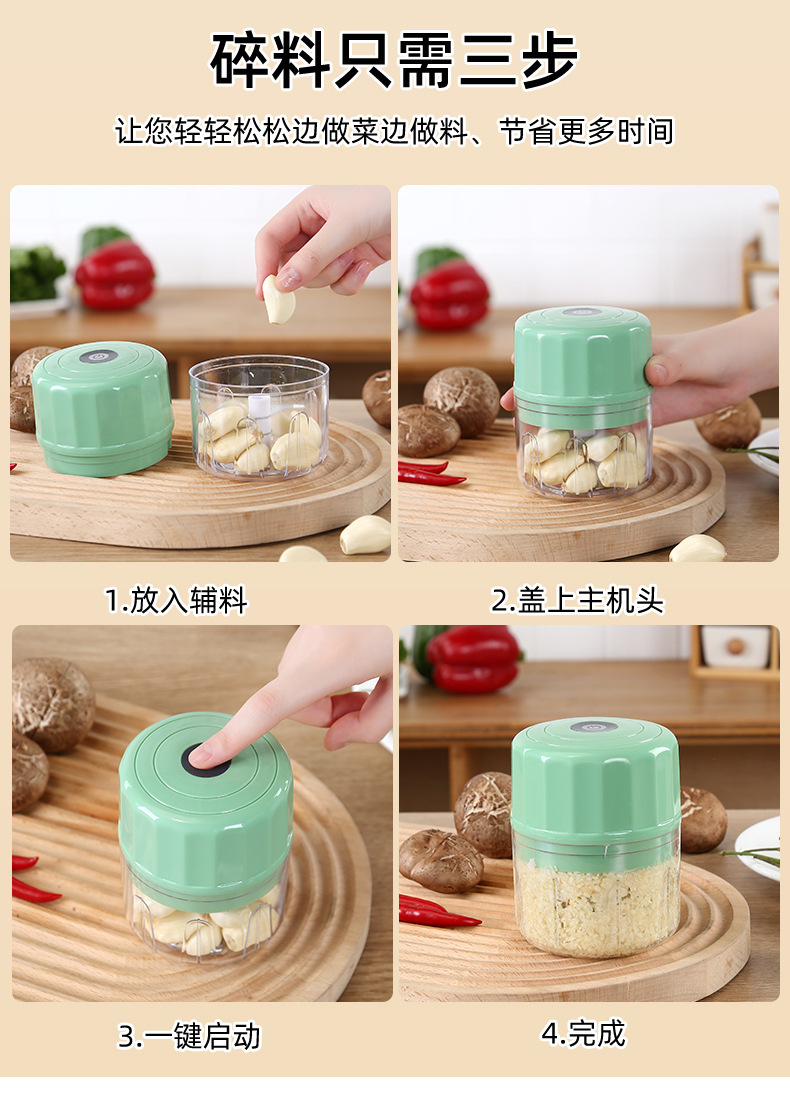 碎料只需三步

让您轻轻松松边做菜边做料、节省更多时间

1.放入辅料

2.盖上主机头

3.一键启动

4.完成