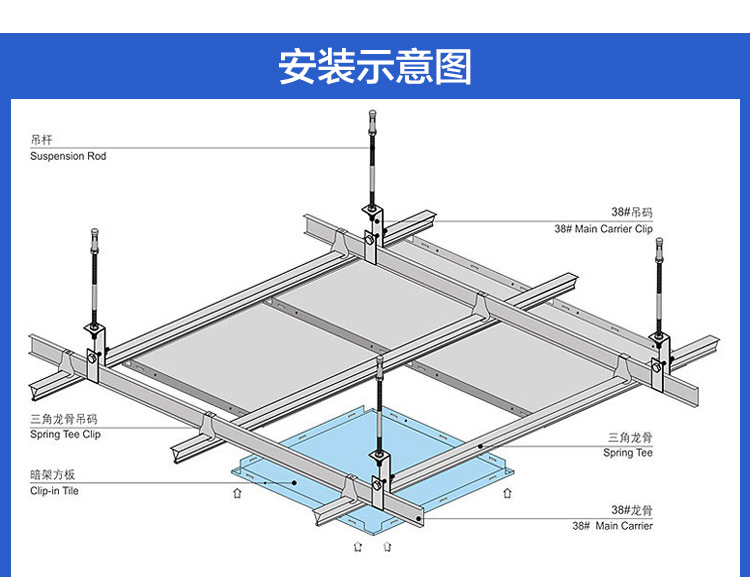 安装示意图

吊杆
Suspension Rod

38#吊码
38# Main Carrier Clip

三角龙骨吊码
Spring Tee Clip

三角龙骨
Spring Tee

暗架方板
Clip-in Tile

38#龙骨
38# Main Carrier