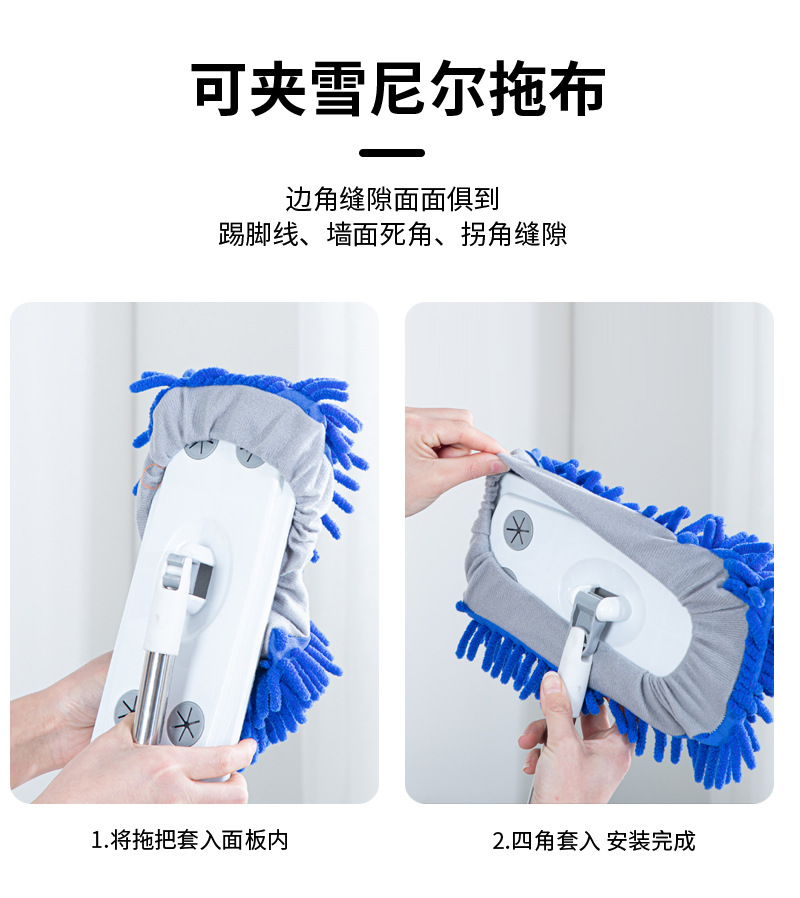 可夹雪尼尔拖布

边角缝隙面面俱到
踢脚线、墙面死角、拐角缝隙

1.将拖把套入面板内

2.四角套入 安装完成