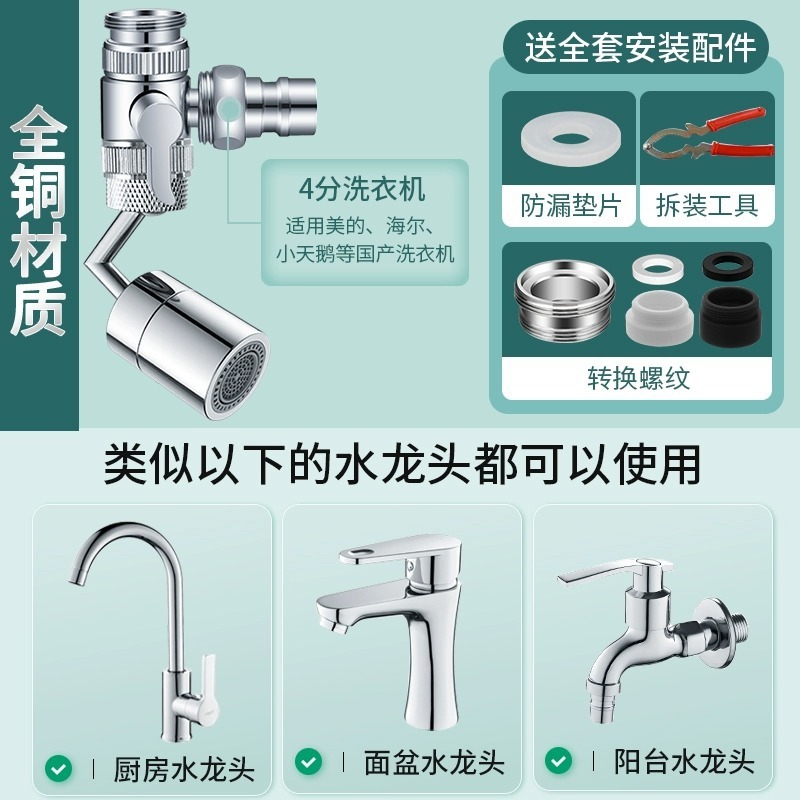 全铜材质

4分洗衣机
适用美的、海尔、小天鹅等国产洗衣机

送全套安装配件

防漏垫片

拆装工具

转换螺纹

类似以下的水龙头都可以使用

厨房水龙头

面盆水龙头

阳台水龙头