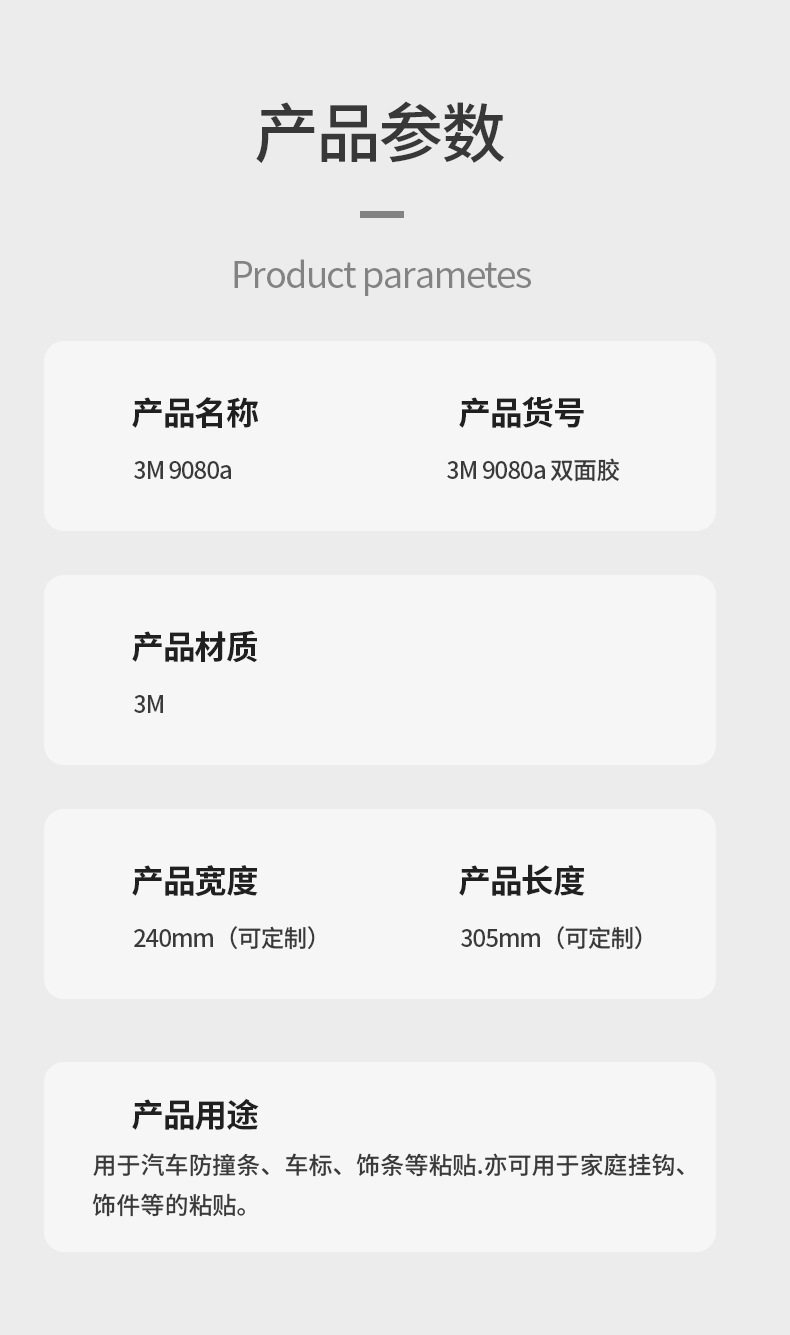 产品参数

Product parametes

产品名称
3M 9080a

产品货号
3M 9080a双面胶

产品材质
3M

产品宽度
240mm（可定制）

产品长度
305mm（可定制）

产品用途
用于汽车防撞条、车标、饰条等粘贴.亦可用于家庭挂钩、饰件等的粘贴。