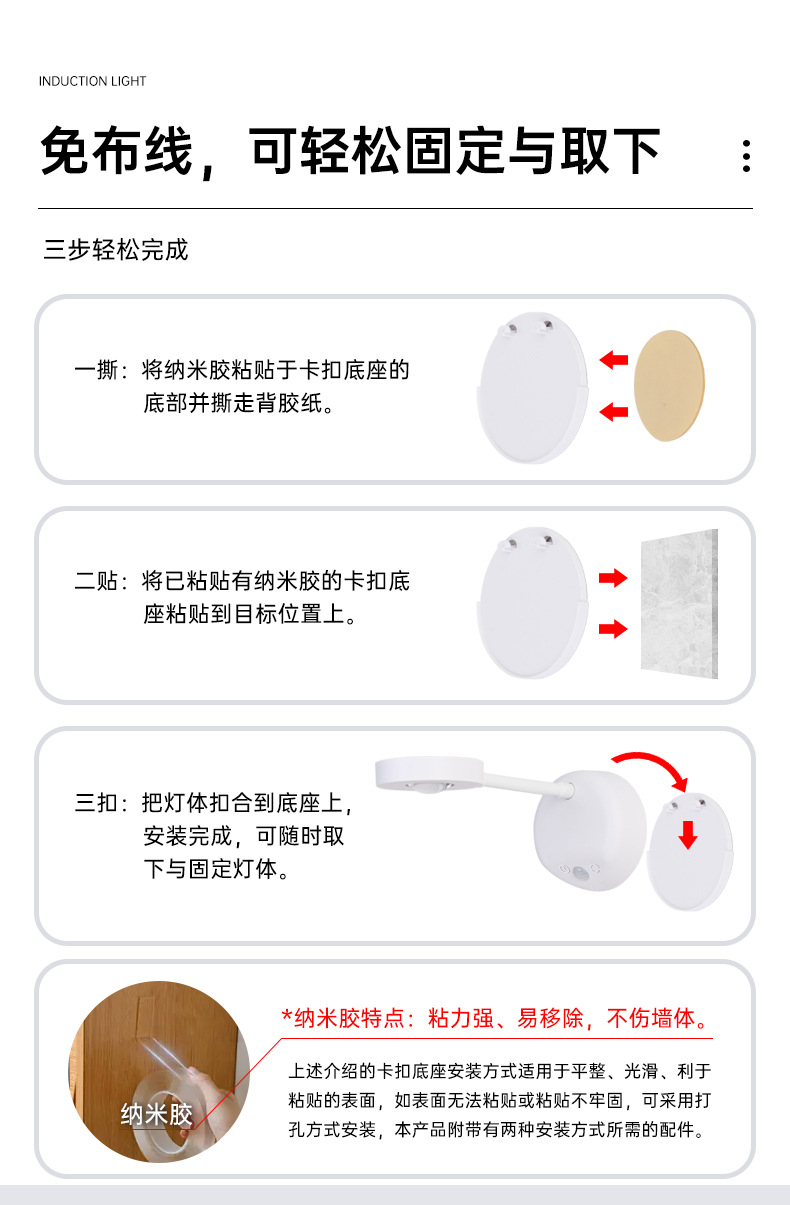 INDUCTION LIGHT

免布线，可轻松固定与取下

三步轻松完成

一撕：将纳米胶粘贴于卡扣底座的底部并撕走背胶纸。

二贴：将已粘贴有纳米胶的卡扣底座粘贴到目标位置上。

三扣：把灯体扣合到底座上，安装完成，可随时取下与固定灯体。

纳米胶

*纳米胶特点：粘力强、易移除，不伤墙体。

上述介绍的卡扣底座安装方式适用于平整、光滑、利于粘贴的表面，如表面无法粘贴或粘贴不牢固，可采用打孔方式安装，本产品附带有两种安装方式所需的配件。